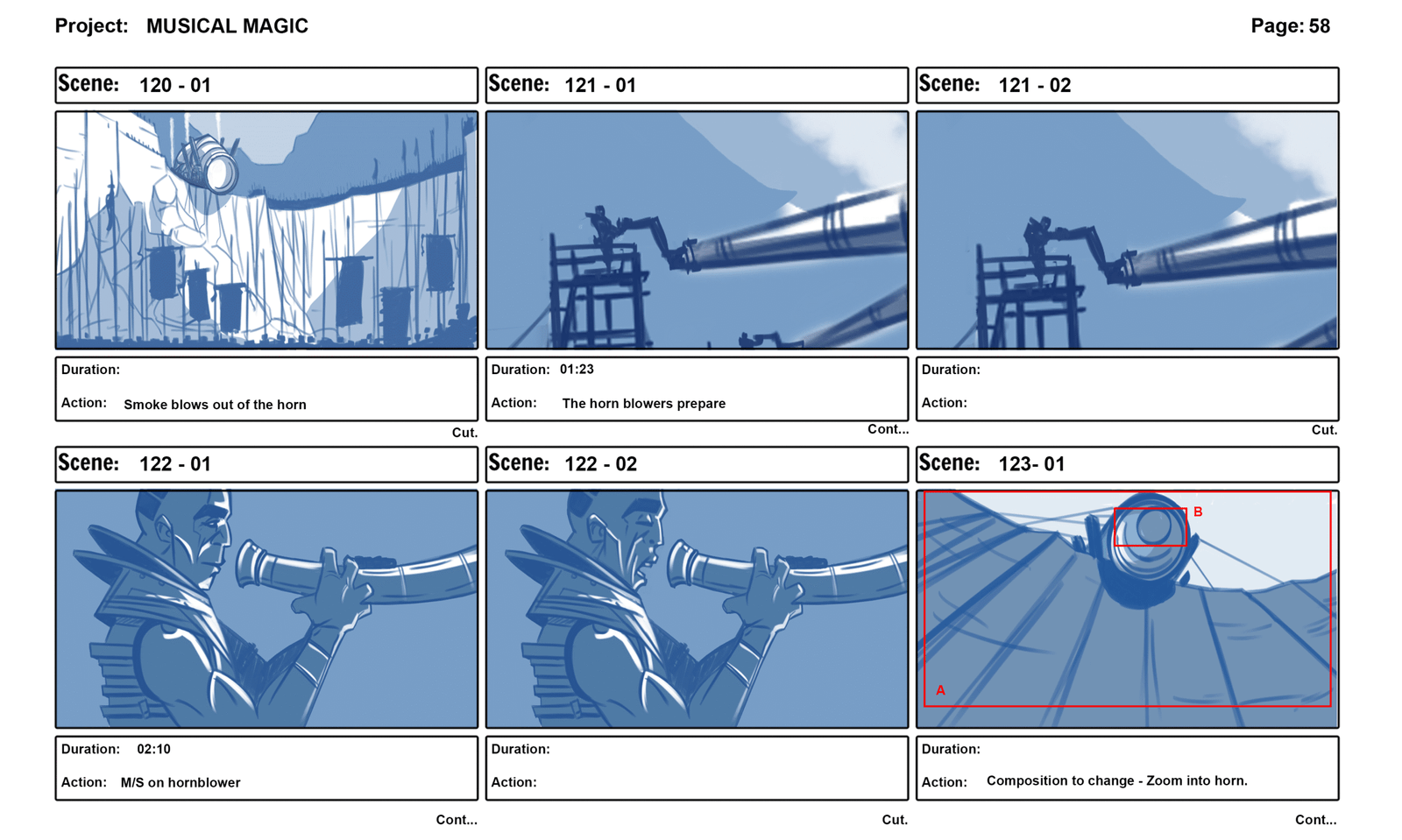 Project: MUSICAL MAGIC

Page: 58

Scene: 120 - 01

Duration:

Action: Smoke blows out of the horn

Cut.

Scene: 121 - 01

Duration: 01:23

Action: The horn blowers prepare

Cont...

Scene: 121 - 02

Duration:

Action:

Cut.

Scene: 122 - 01

Duration: 02:10

Action: M/S on hornblower

Cont...

Scene: 122 - 02

Duration:

Action:

Cut.

Scene: 123- 01

B

A

Duration:

Action: Composition to change - Zoom into horn.

Cont...