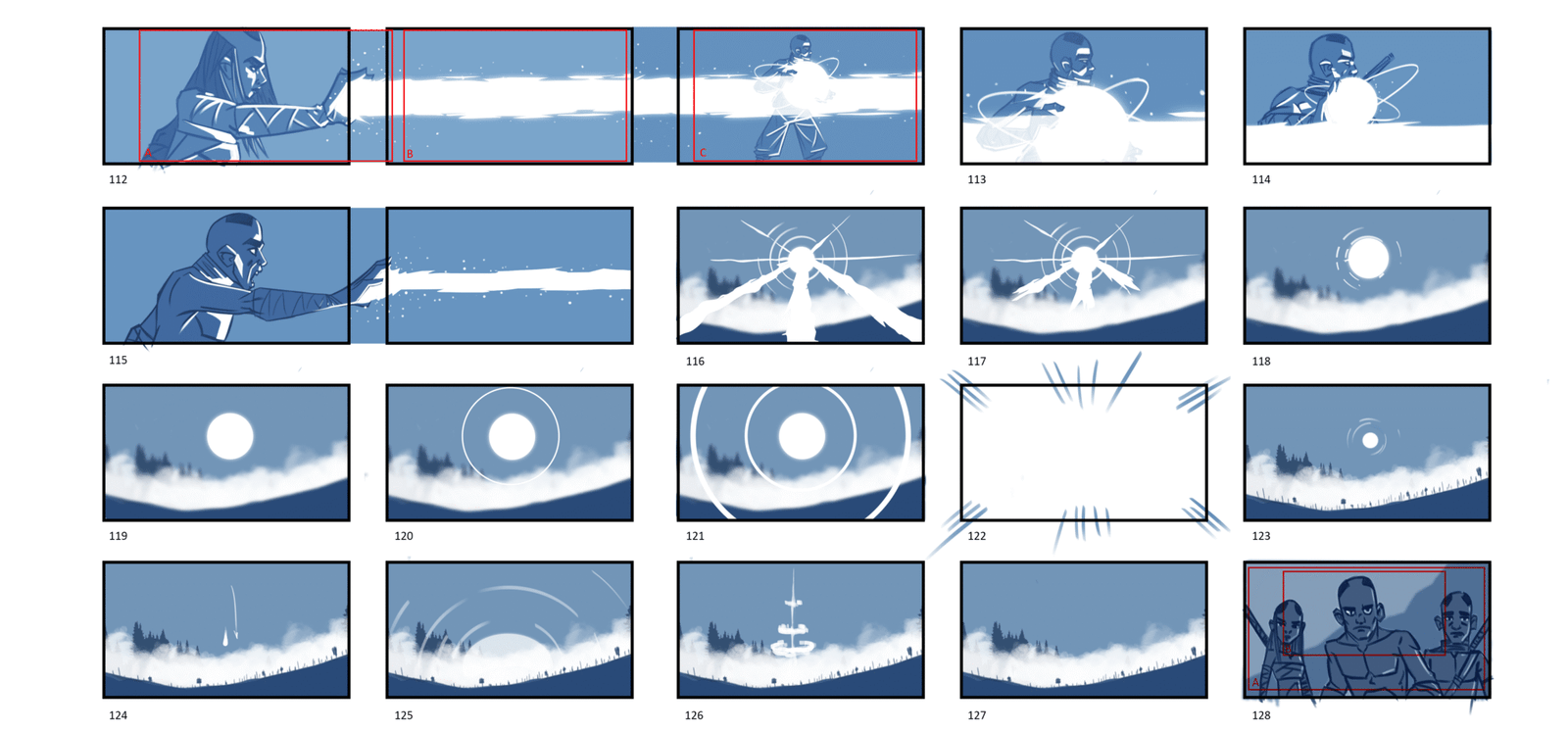 A B C

112

113

114

115

116

117

118

119

120

121

122

123

124

125

126

127

A B

128