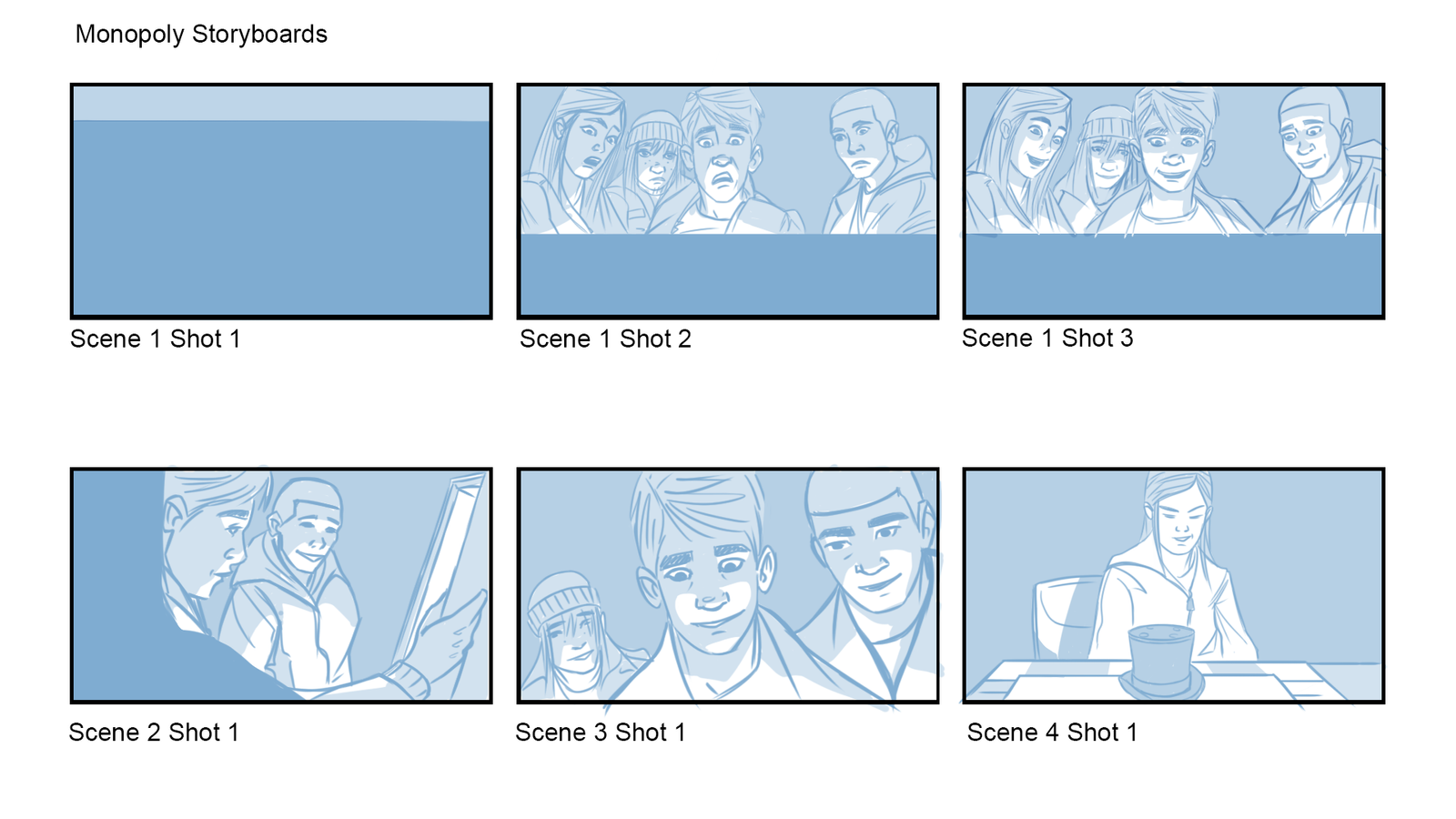 Monopoly Storyboards

Scene 1 Shot 1

Scene 1 Shot 2

Scene 1 Shot 3

Scene 2 Shot 1

Scene 3 Shot 1

Scene 4 Shot 1