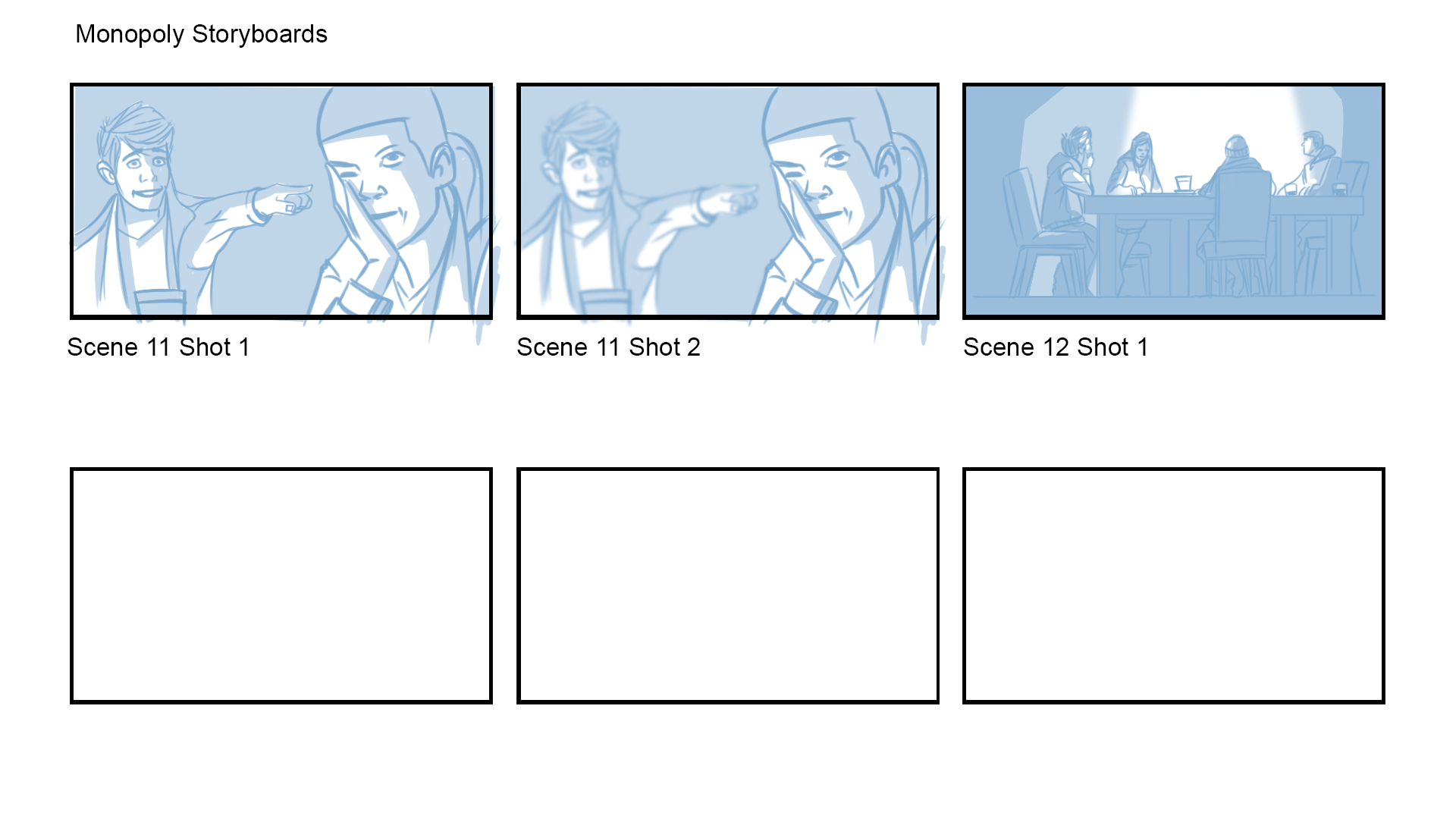 Monopoly Storyboards

Scene 11 Shot 1

Scene 11 Shot 2

Scene 12 Shot 1