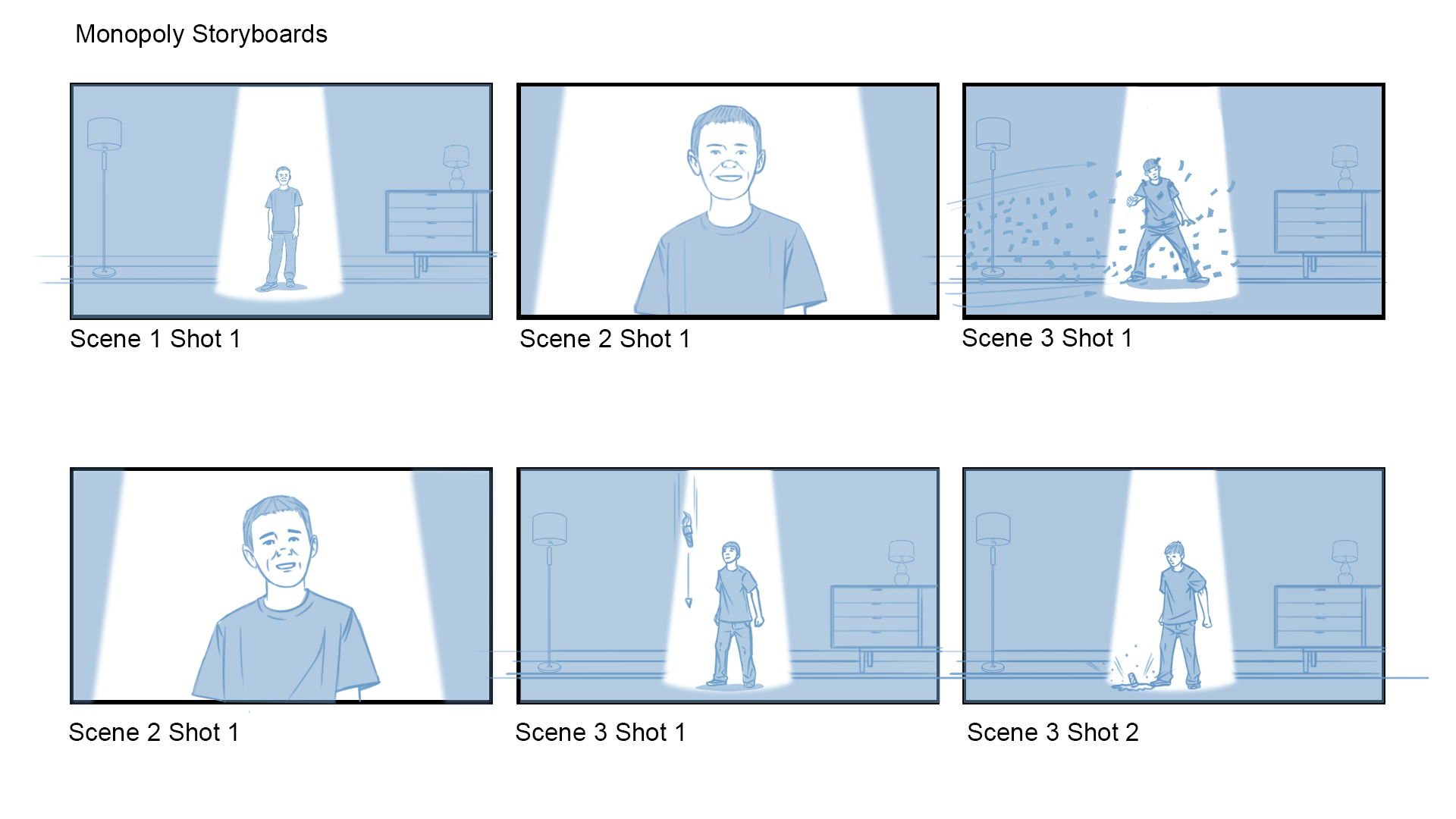 Monopoly Storyboards

Scene 1 Shot 1

Scene 2 Shot 1

Scene 3 Shot 1

Scene 2 Shot 1

Scene 3 Shot 1

Scene 3 Shot 2