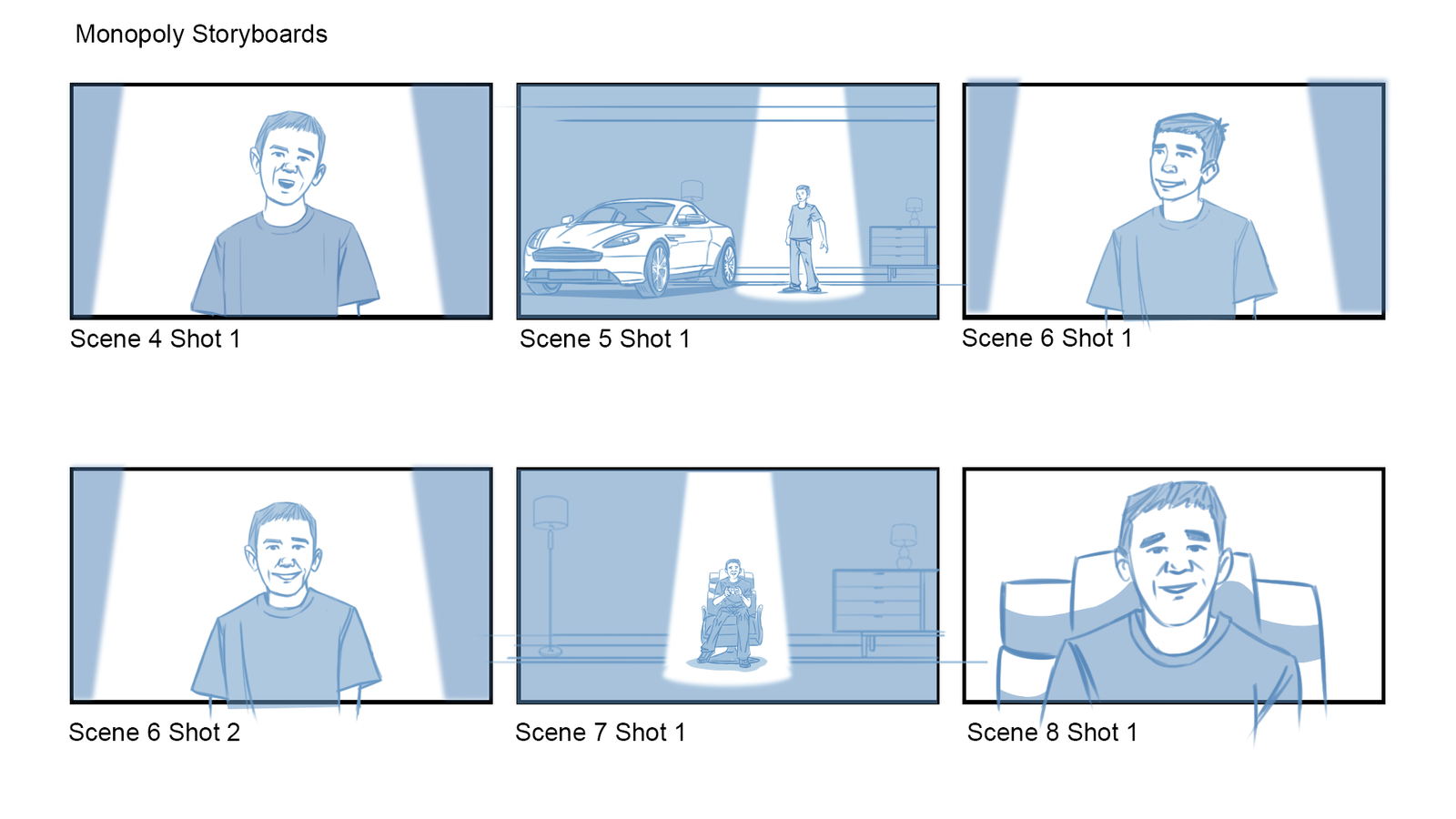 Monopoly Storyboards

Scene 4 Shot 1

Scene 5 Shot 1

Scene 6 Shot 1

Scene 6 Shot 2

Scene 7 Shot 1

Scene 8 Shot 1