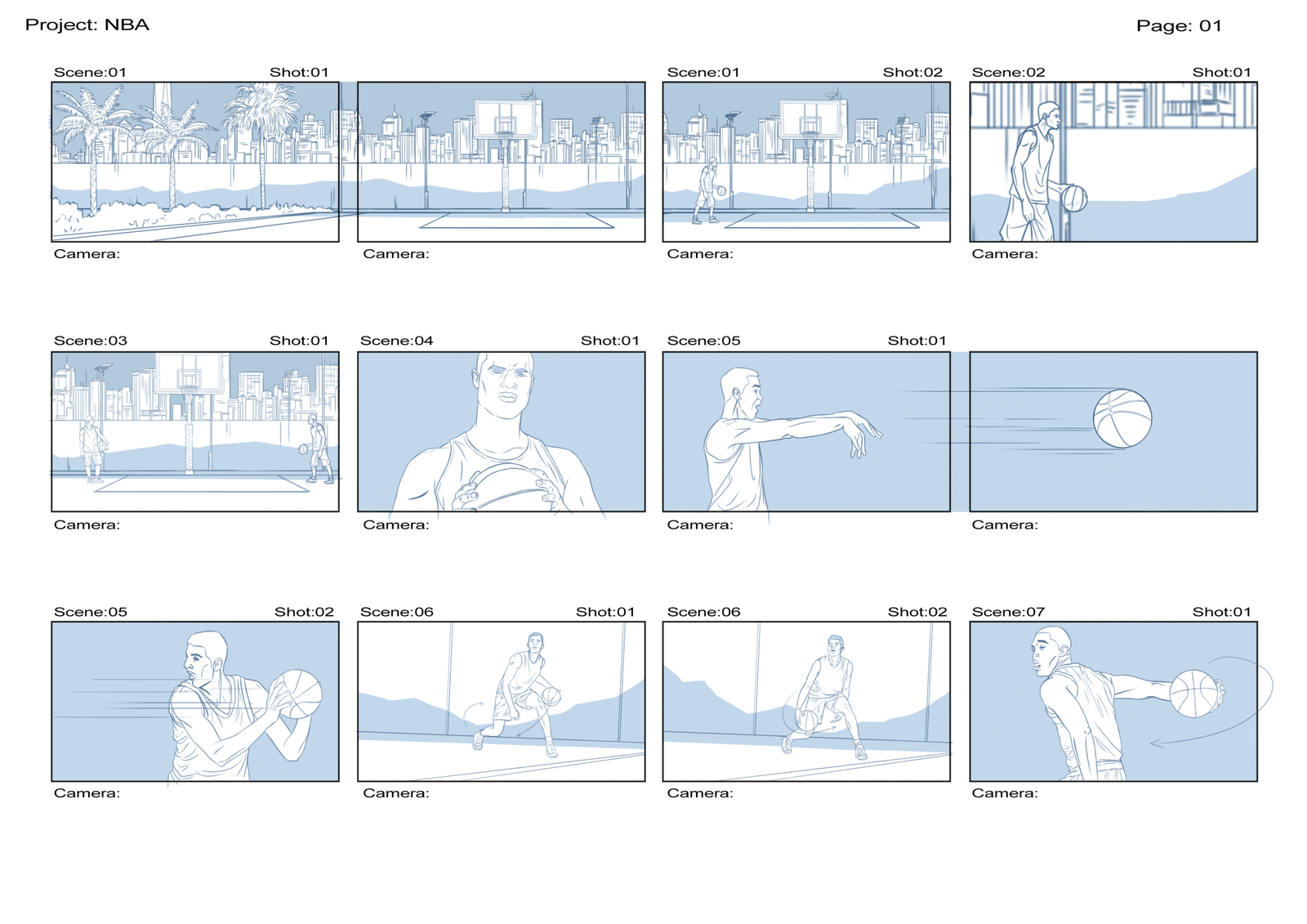 Project: NBA

Page: 01

Scene:01 Shot:01

Camera:

Camera:

Scene:01 Shot:02

Camera:

Scene:02 Shot:01

Camera:

Scene:03 Shot:01

Camera:

Scene:04 Shot:01

Camera:

Scene:05 Shot:01

Camera:

Camera:

Scene:05 Shot:02

Camera:

Scene:06 Shot:01

Camera:

Scene:06 Shot:02

Camera:

Scene:07 Shot:01

Camera: