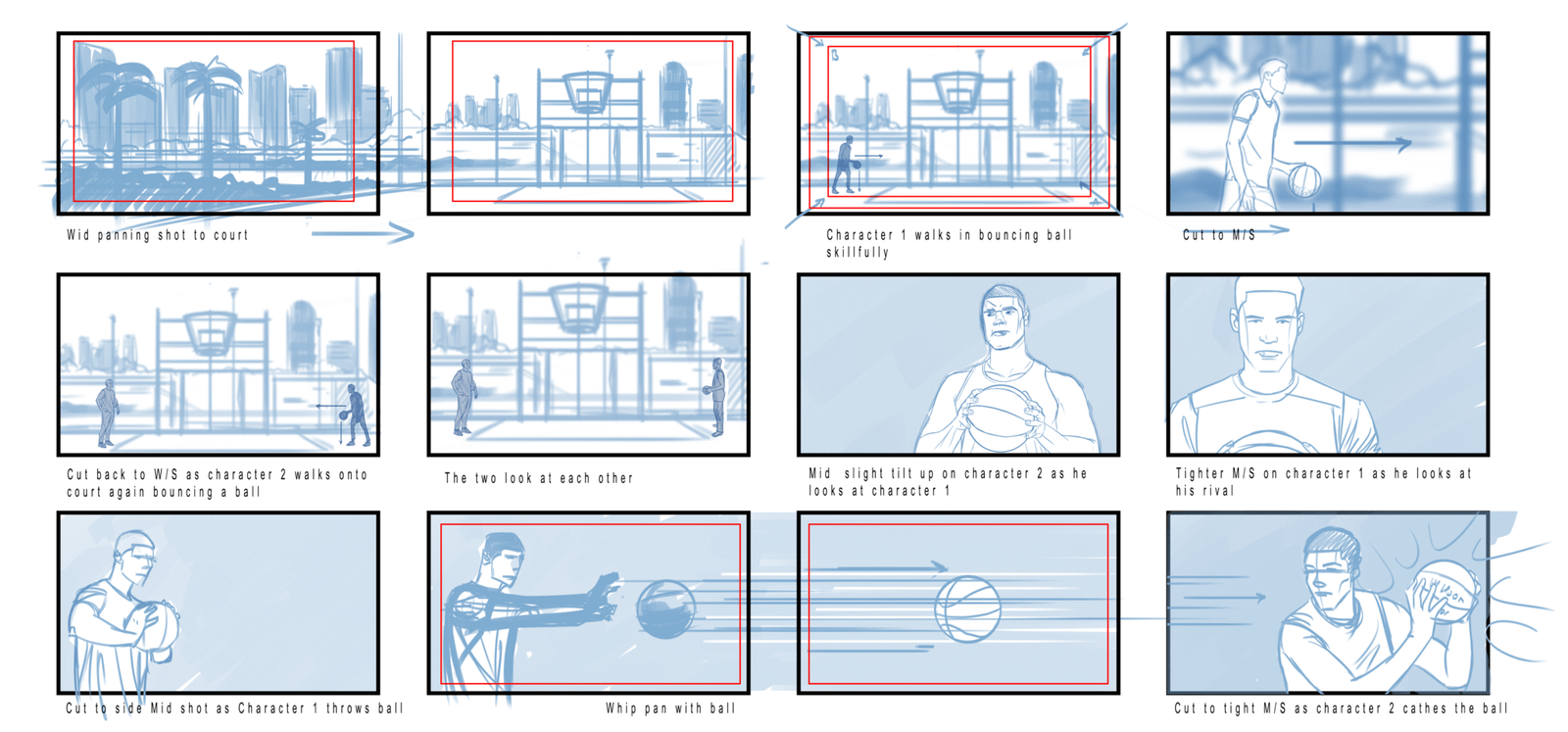 Wid panning shot to court

Character 1 walks in bouncing ball skillfully

Cut to M/S

Cut back to W/S as character 2 walks onto court again bouncing a ball

The two look at each other

Mid slight tilt up on character 2 as he looks at character 1

Tighter M/S on character 1 as he looks at his rival

Cut to side Mid shot as Character 1 throws ball

Whip pan with ball

Cut to tight M/S as character 2 cathes the ball