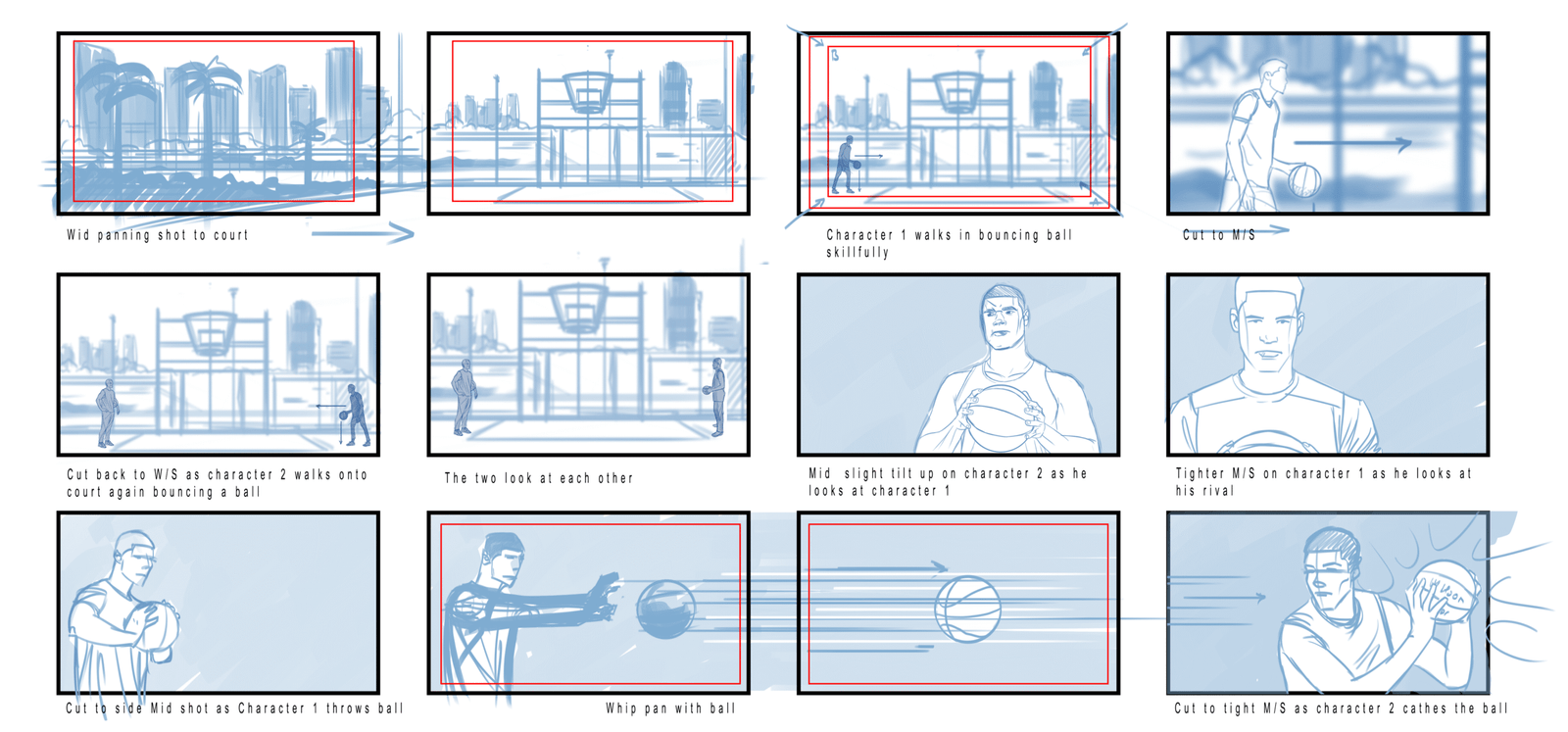 Wid panning shot to court

Character 1 walks in bouncing ball skillfully

Cut to M/S

Cut back to W/S as character 2 walks onto court again bouncing a ball

The two look at each other

Mid slight tilt up on character 2 as he looks at character 1

Tighter M/S on character 1 as he looks at his rival

Cut to side Mid shot as Character 1 throws ball

Whip pan with ball

Cut to tight M/S as character 2 cathes the ball