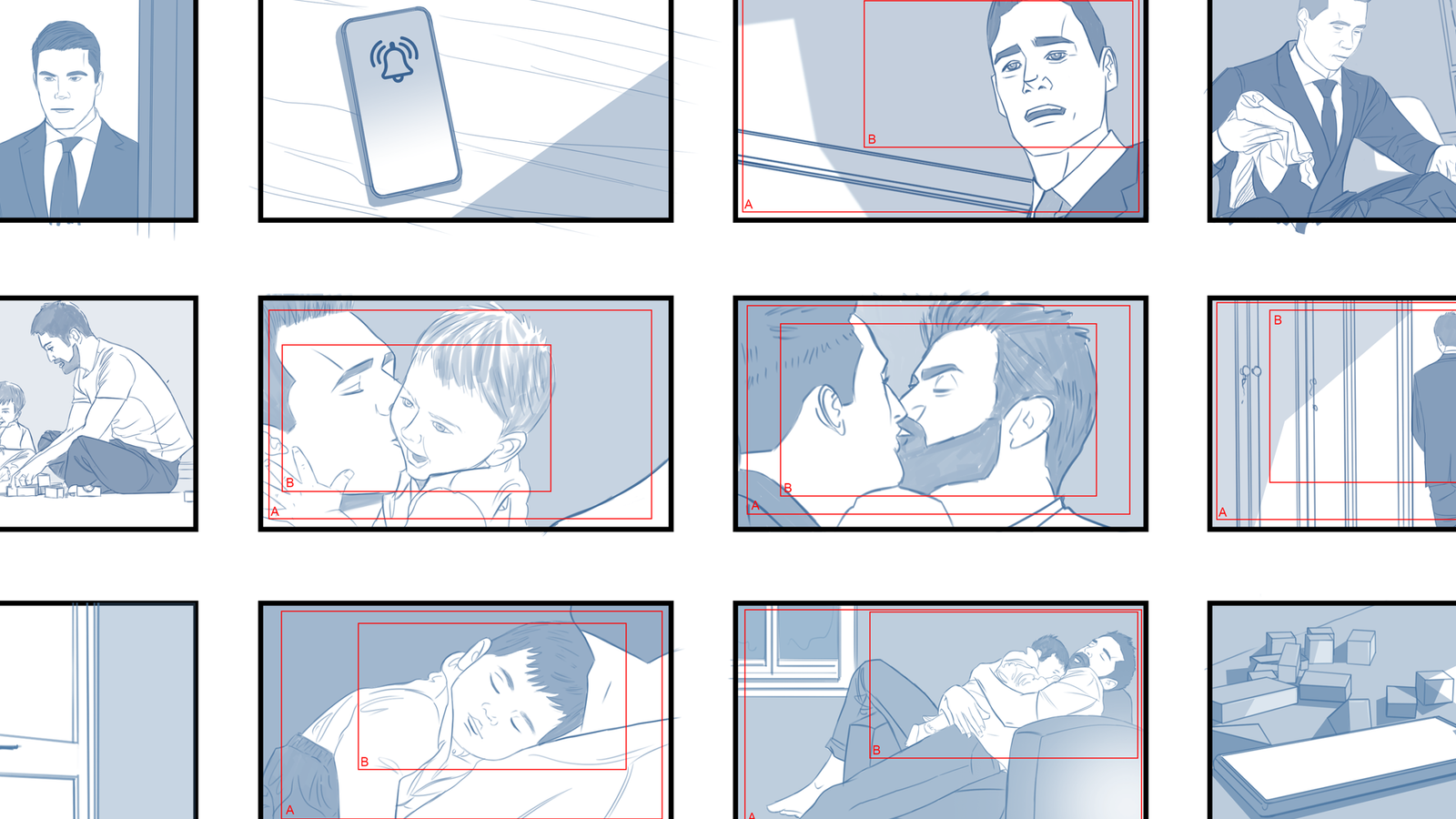 B
A

B
A

B
A

B
A

B
A

B
A