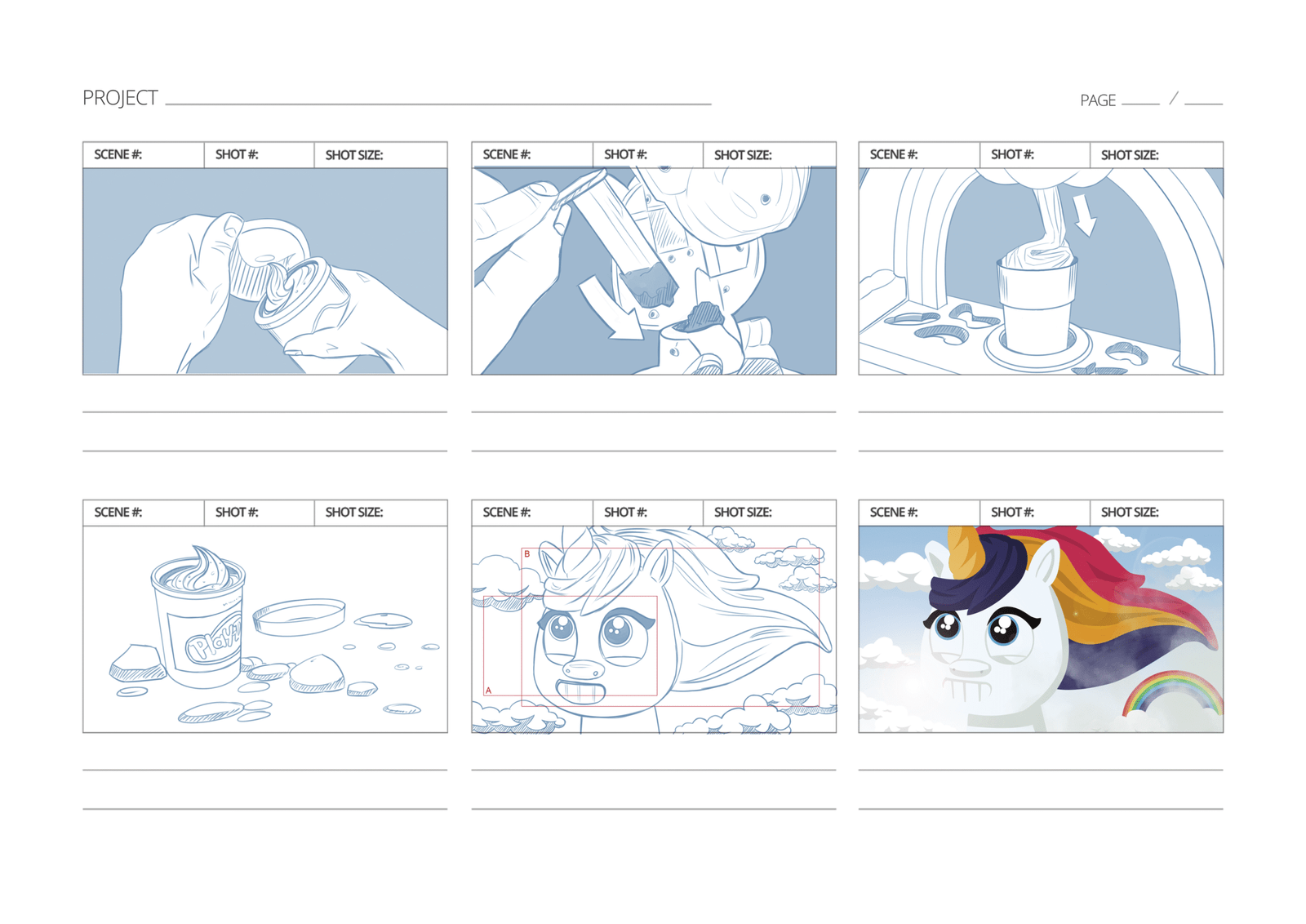 PROJECT

PAGE /

SCENE #: SHOT #: SHOT SIZE:

SCENE #: SHOT #: SHOT SIZE:

SCENE #: SHOT #: SHOT SIZE:

SCENE #: SHOT #: SHOT SIZE:

Play

SCENE #: SHOT #: SHOT SIZE:

B

A

SCENE #: SHOT #: SHOT SIZE: