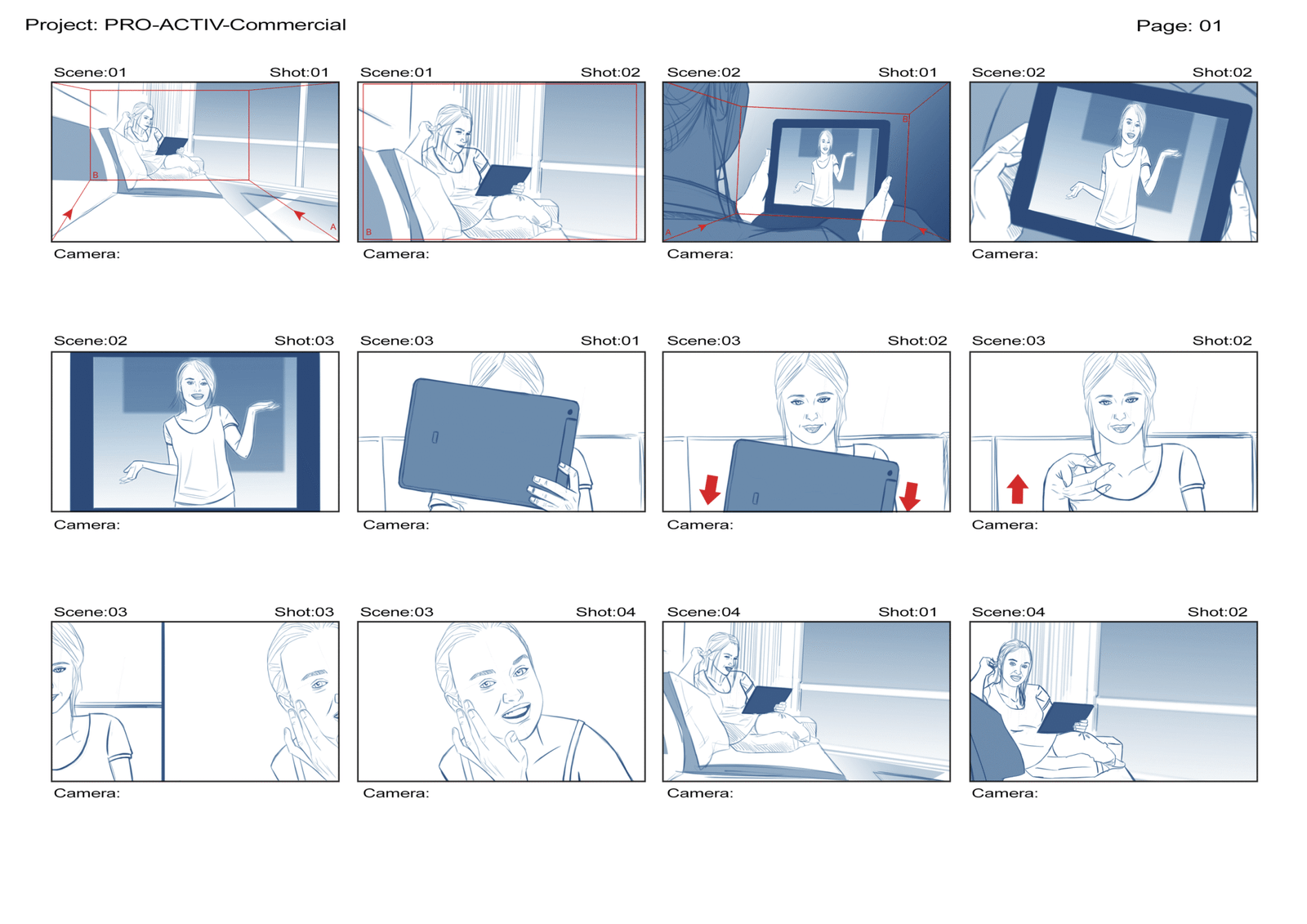 Project: PRO-ACTIV-Commercial

Page: 01

Scene:01 Shot:01

B

A

Camera:

Scene:01 Shot:02

B

Camera:

Scene:02 Shot:01

B

A

Camera:

Scene:02 Shot:02

Camera:

Scene:02 Shot:03

Camera:

Scene:03 Shot:01

Camera:

Scene:03 Shot:02

Camera:

Scene:03 Shot:02

Camera:

Scene:03 Shot:03

Camera:

Scene:03 Shot:04

Camera:

Scene:04 Shot:01

Camera:

Scene:04 Shot:02

Camera: