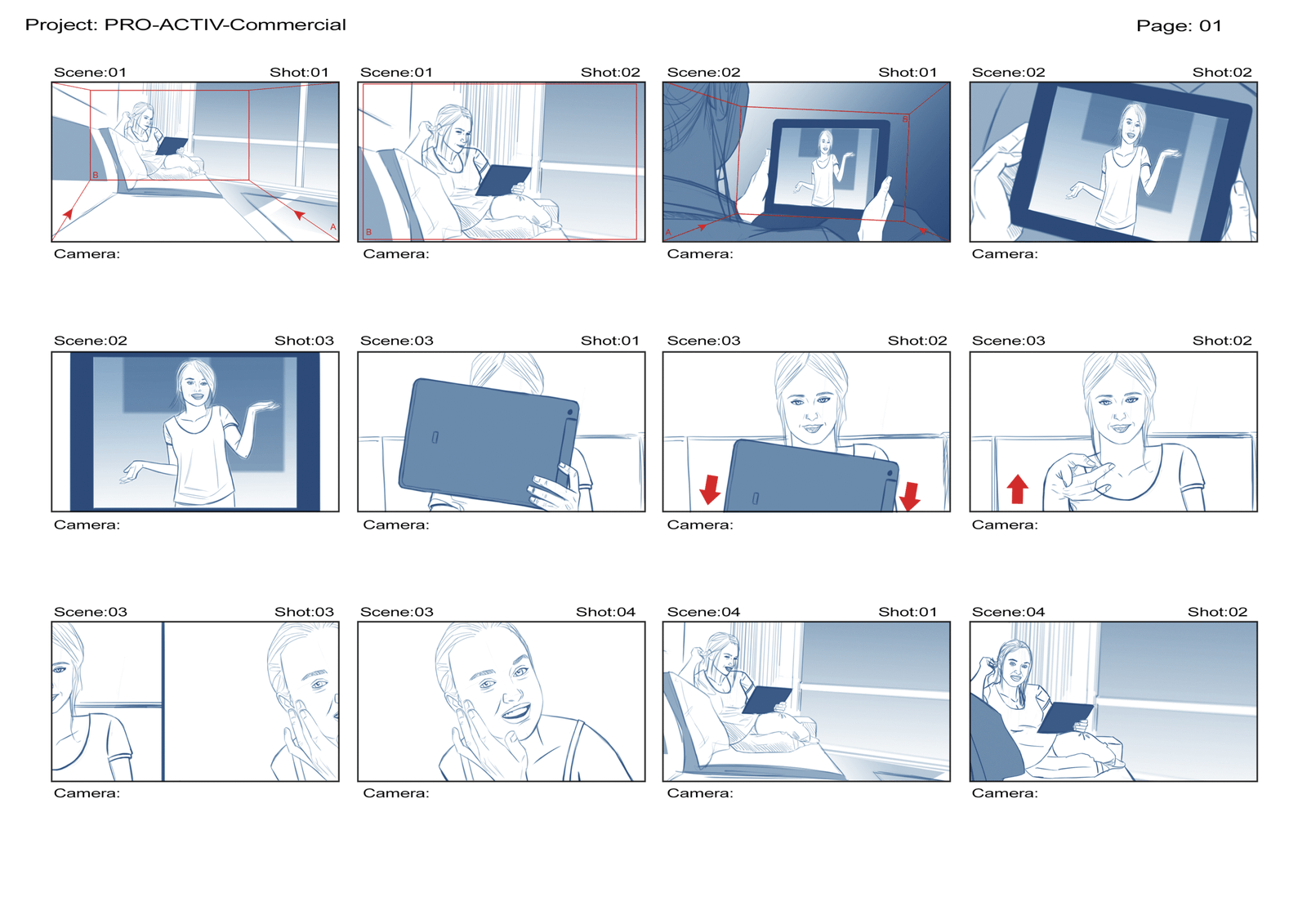 Project: PRO-ACTIV-Commercial

Page: 01

Scene:01 Shot:01

B

A

Camera:

Scene:01 Shot:02

B

Camera:

Scene:02 Shot:01

B

A

Camera:

Scene:02 Shot:02

Camera:

Scene:02 Shot:03

Camera:

Scene:03 Shot:01

Camera:

Scene:03 Shot:02

Camera:

Scene:03 Shot:02

Camera:

Scene:03 Shot:03

Camera:

Scene:03 Shot:04

Camera:

Scene:04 Shot:01

Camera:

Scene:04 Shot:02

Camera: