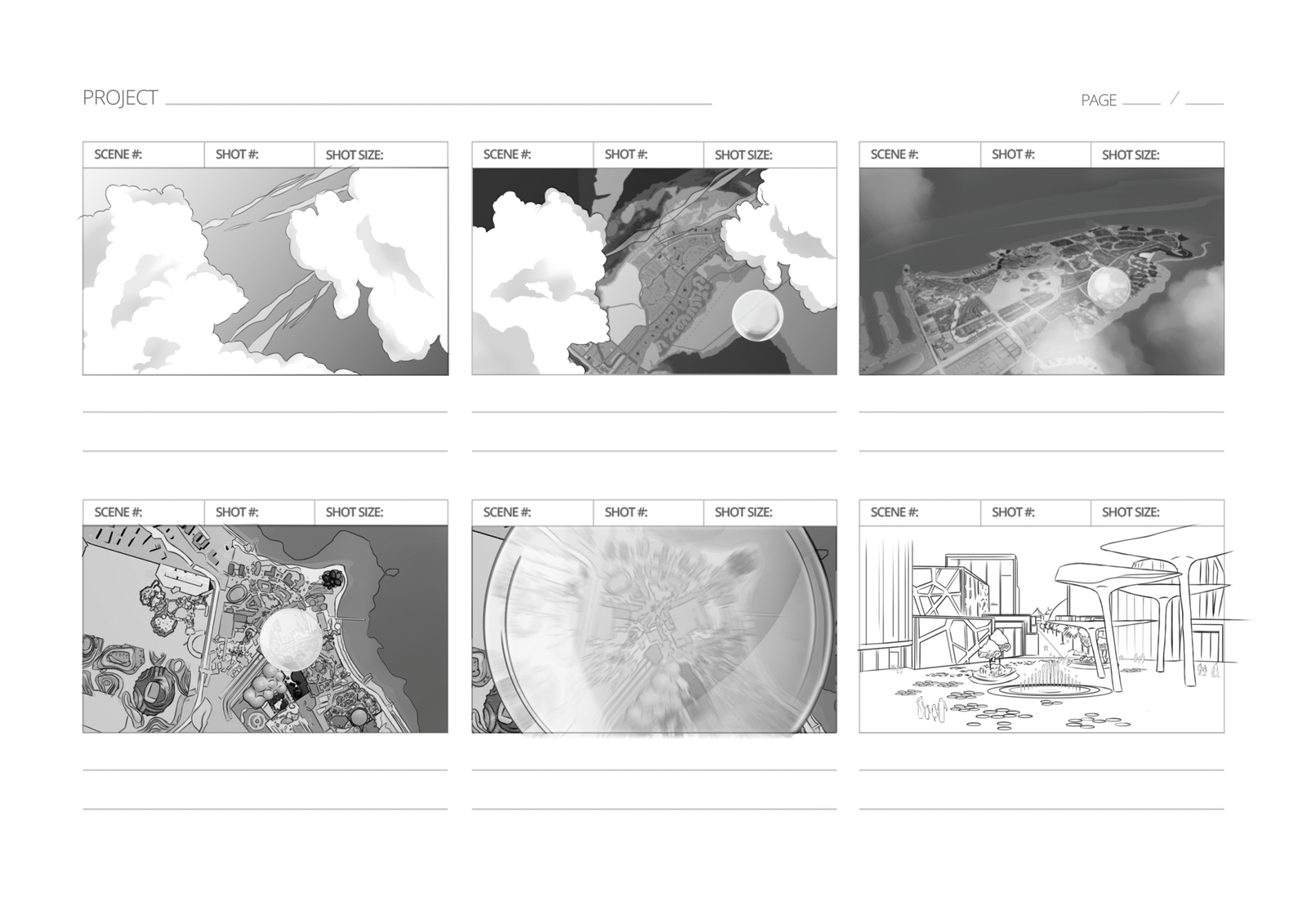 PROJECT

PAGE /

SCENE #: SHOT #: SHOT SIZE:

SCENE #: SHOT #: SHOT SIZE:

SCENE #: SHOT #: SHOT SIZE:

SCENE #: SHOT #: SHOT SIZE:

SCENE #: SHOT #: SHOT SIZE:

SCENE #: SHOT #: SHOT SIZE: