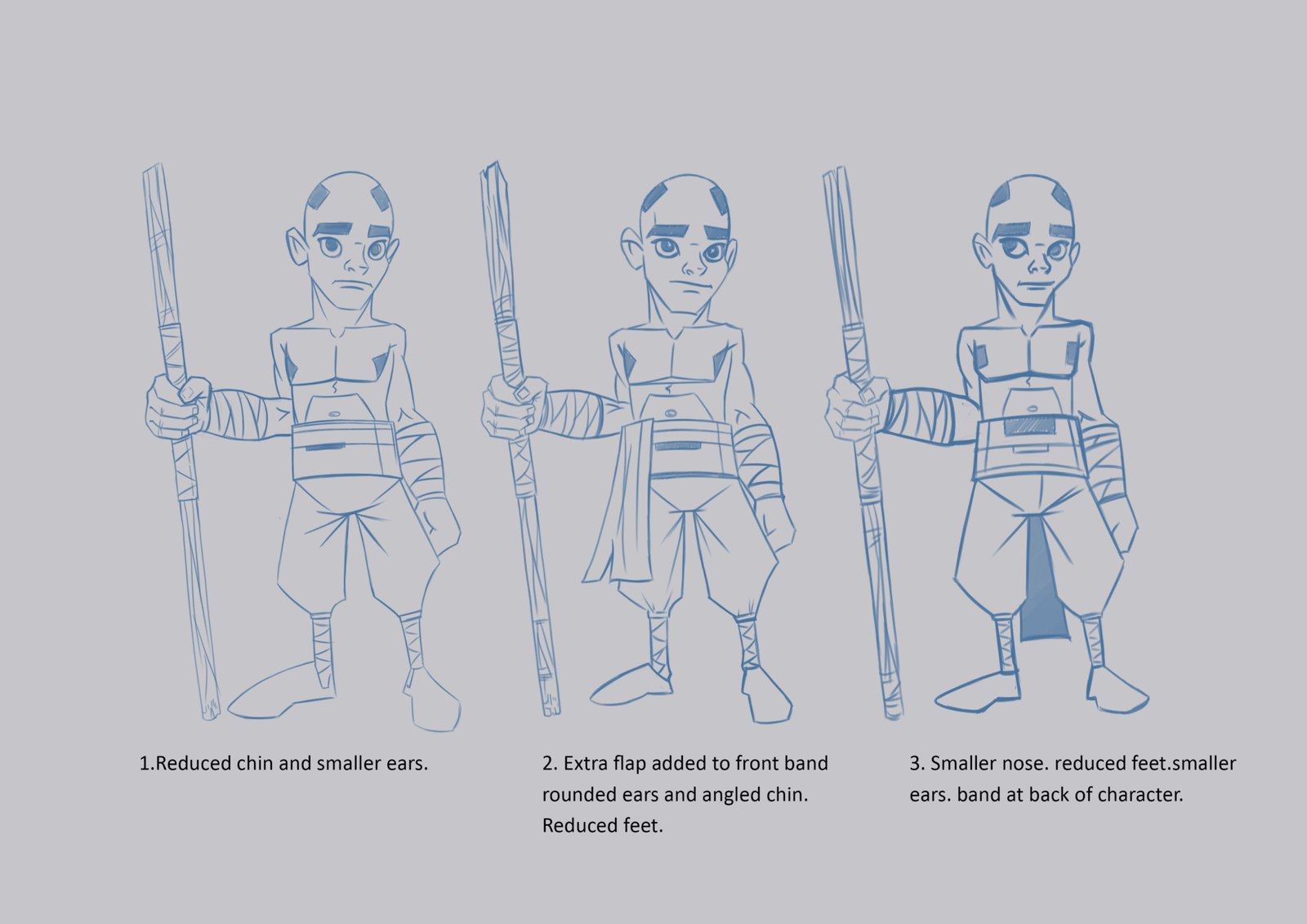 1.Reduced chin and smaller ears.

2. Extra flap added to front band rounded ears and angled chin. Reduced feet.

3. Smaller nose. reduced feet.smaller ears. band at back of character.