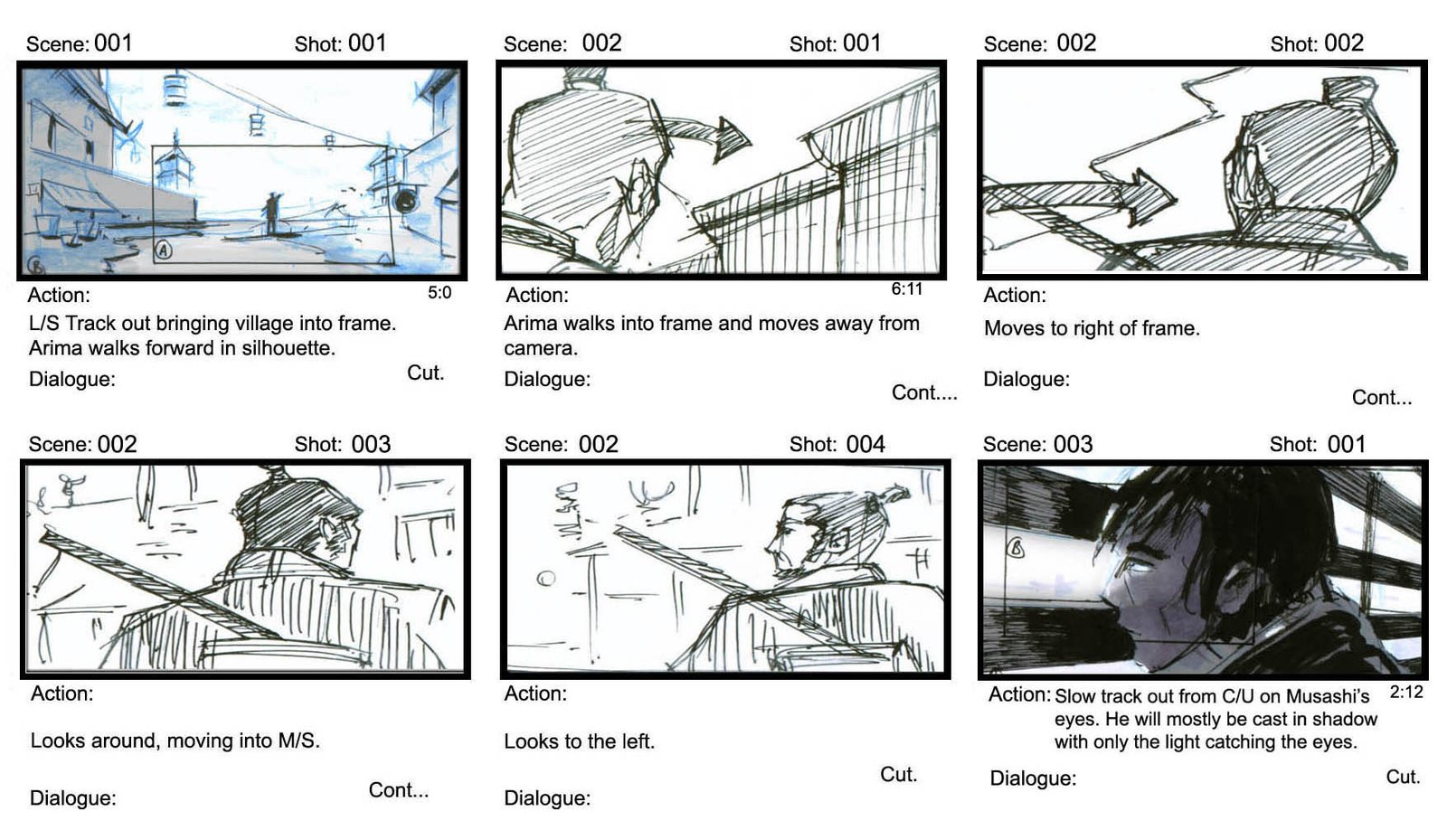 Scene: 001 Shot: 001

A

B

Action: 5:0

L/S Track out bringing village into frame. Arima walks forward in silhouette.

Dialogue: Cut.

Scene: 002 Shot: 001

Action: 6:11

Arima walks into frame and moves away from camera.

Dialogue: Cont....

Scene: 002 Shot: 002

Action:

Moves to right of frame.

Dialogue: Cont...

Scene: 002 Shot: 003

Action:

Looks around, moving into M/S.

Dialogue: Cont...

Scene: 002 Shot: 004

Action:

Looks to the left.

Dialogue: Cut.

Scene: 003 Shot: 001

B

Action: Slow track out from C/U on Musashi's eyes. He will mostly be cast in shadow with only the light catching the eyes. 2:12

Dialogue: Cut.