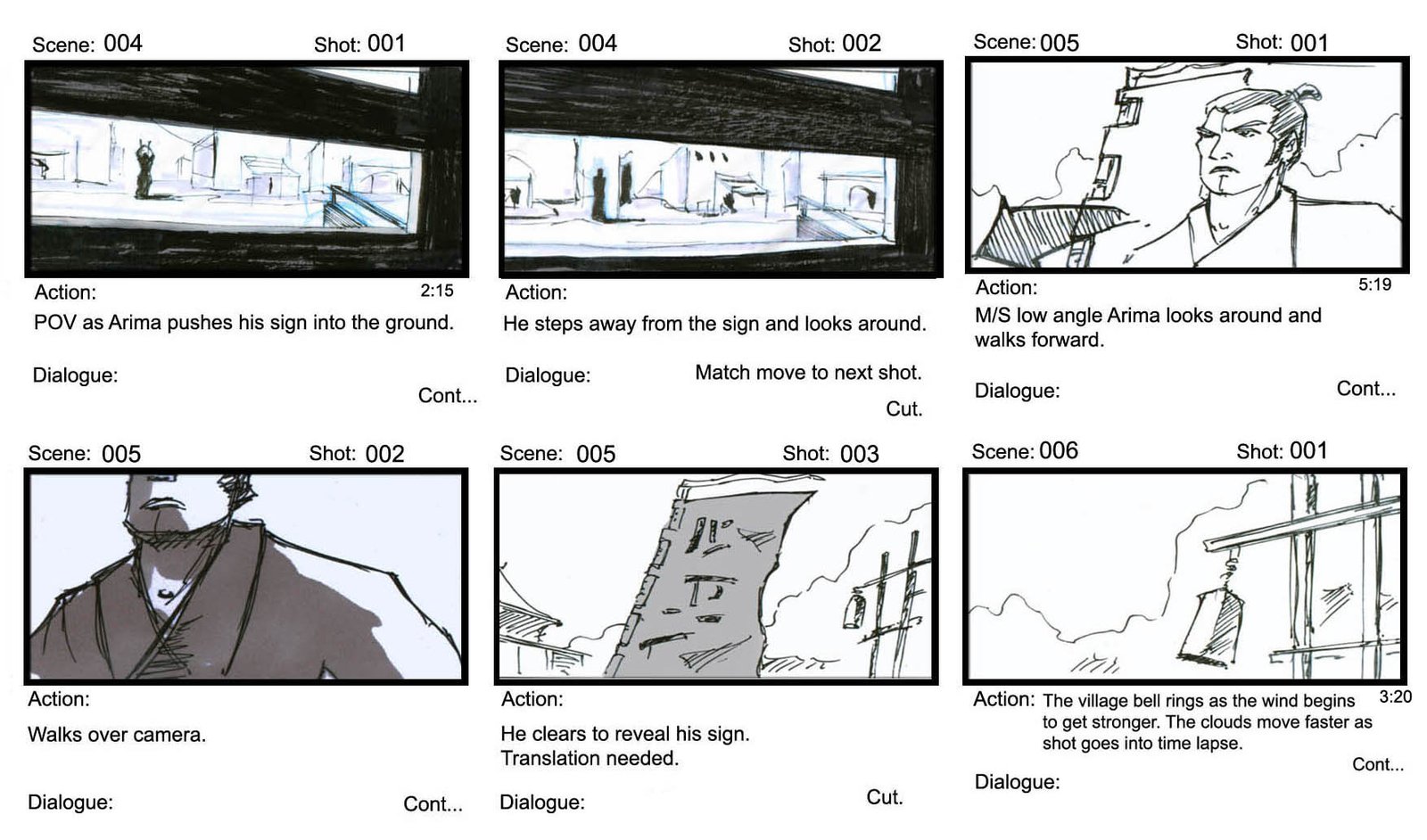 Scene: 004 Shot: 001

Action: 2:15
POV as Arima pushes his sign into the ground.

Dialogue:
Cont...

Scene: 004 Shot: 002

Action:
He steps away from the sign and looks around.

Dialogue: Match move to next shot.
Cut.

Scene: 005 Shot: 001

Action: 5:19
M/S low angle Arima looks around and walks forward.

Dialogue: Cont...

Scene: 005 Shot: 002

Action:
Walks over camera.

Dialogue: Cont...

Scene: 005 Shot: 003

Action:
He clears to reveal his sign.
Translation needed.

Dialogue: Cut.

Scene: 006 Shot: 001

Action: The village bell rings as the wind begins to get stronger. The clouds move faster as shot goes into time lapse. 3:20
Cont...

Dialogue: