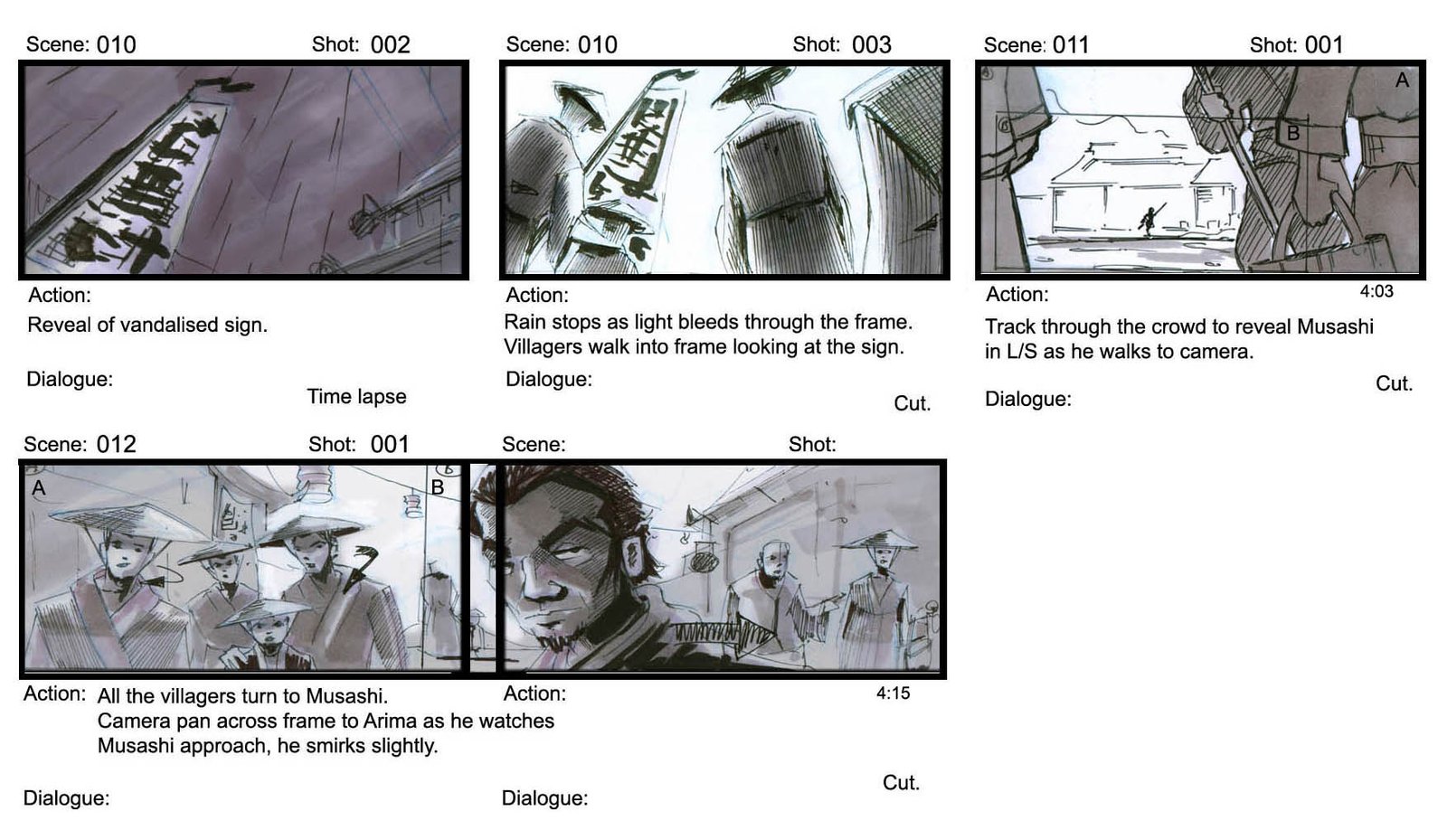 Scene: 010 Shot: 002

Action:
Reveal of vandalised sign.

Dialogue:
Time lapse

Scene: 010 Shot: 003

Action:
Rain stops as light bleeds through the frame. Villagers walk into frame looking at the sign.

Dialogue:
Cut.

Scene: 011 Shot: 001

A
B

Action: 4:03
Track through the crowd to reveal Musashi in L/S as he walks to camera.

Cut.

Dialogue:

Scene: 012 Shot: 001

A
B

Action: All the villagers turn to Musashi. Camera pan across frame to Arima as he watches Musashi approach, he smirks slightly.

Dialogue:

Scene: Shot:

Action: 4:15

Cut.

Dialogue: