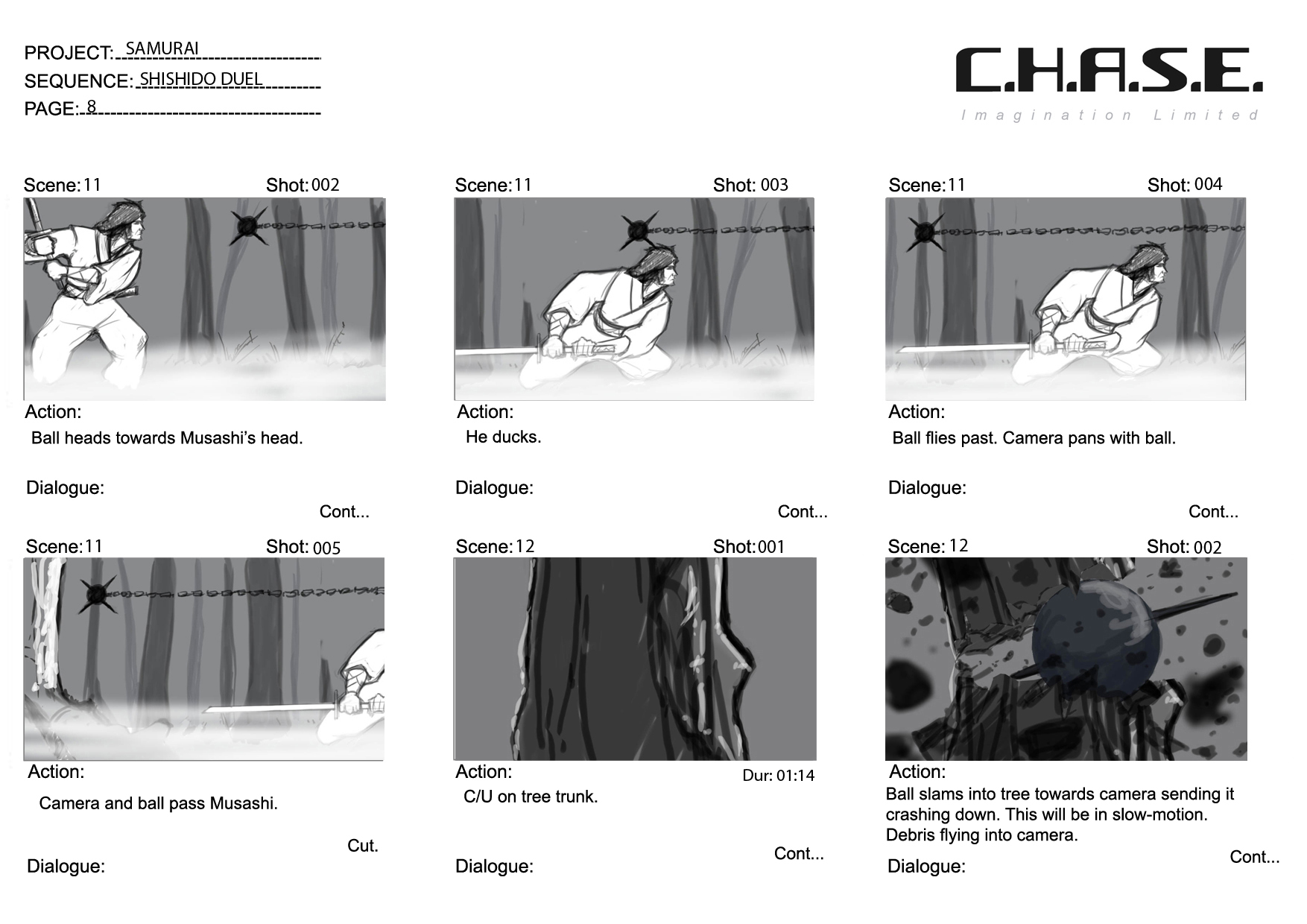 PROJECT: SAMURAI
SEQUENCE: SHISHIDO DUEL
PAGE: 8

C.H.A.S.E.
Imagination Limited

Scene: 11 Shot: 002

Action:
Ball heads towards Musashi's head.

Dialogue:

Cont...

Scene: 11 Shot: 003

Action:
He ducks.

Dialogue:

Cont...

Scene: 11 Shot: 004

Action:
Ball flies past. Camera pans with ball.

Dialogue:

Cont...

Scene: 11 Shot: 005

Action:
Camera and ball pass Musashi.

Cut.

Dialogue:

Scene: 12 Shot: 001

Action:
Dur: 01:14
C/U on tree trunk.

Cont...

Dialogue:

Scene: 12 Shot: 002

Action:
Ball slams into tree towards camera sending it crashing down. This will be in slow-motion. Debris flying into camera.

Cont...

Dialogue: