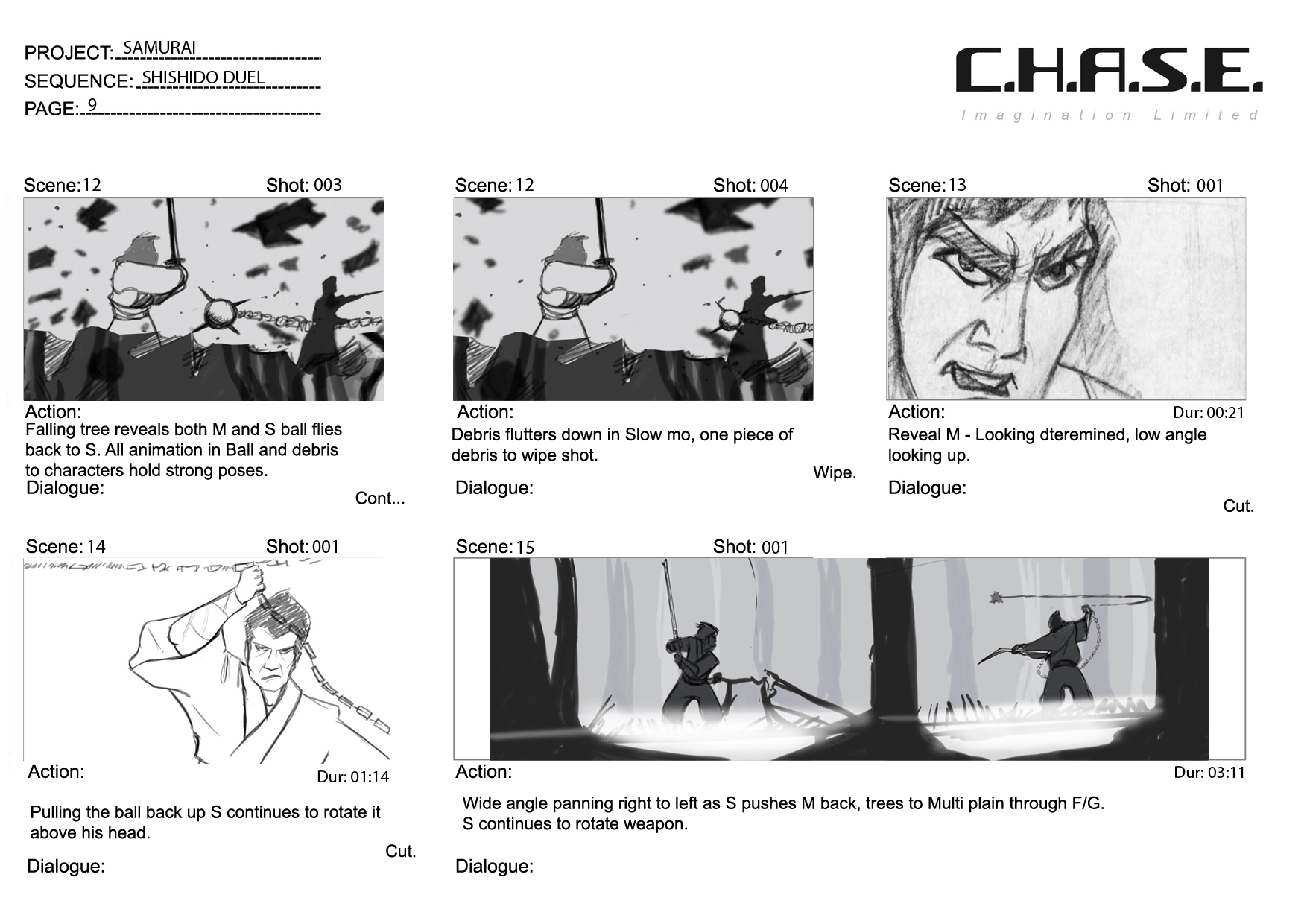 PROJECT: SAMURAI
SEQUENCE: SHISHIDO DUEL
PAGE: 9

C.H.A.S.E.
Imagination Limited

Scene: 12 Shot: 003

Action:
Falling tree reveals both M and S ball flies back to S. All animation in Ball and debris to characters hold strong poses.
Dialogue:
Cont...

Scene: 12 Shot: 004

Action:
Debris flutters down in Slow mo, one piece of debris to wipe shot.
Wipe.
Dialogue:

Scene: 13 Shot: 001

Action: Dur: 00:21
Reveal M - Looking dteremined, low angle looking up.
Dialogue:
Cut.

Scene: 14 Shot: 001

Action: Dur: 01:14
Pulling the ball back up S continues to rotate it above his head.
Cut.
Dialogue:

Scene: 15 Shot: 001

Action: Dur: 03:11
Wide angle panning right to left as S pushes M back, trees to Multi plain through F/G. S continues to rotate weapon.
Dialogue: