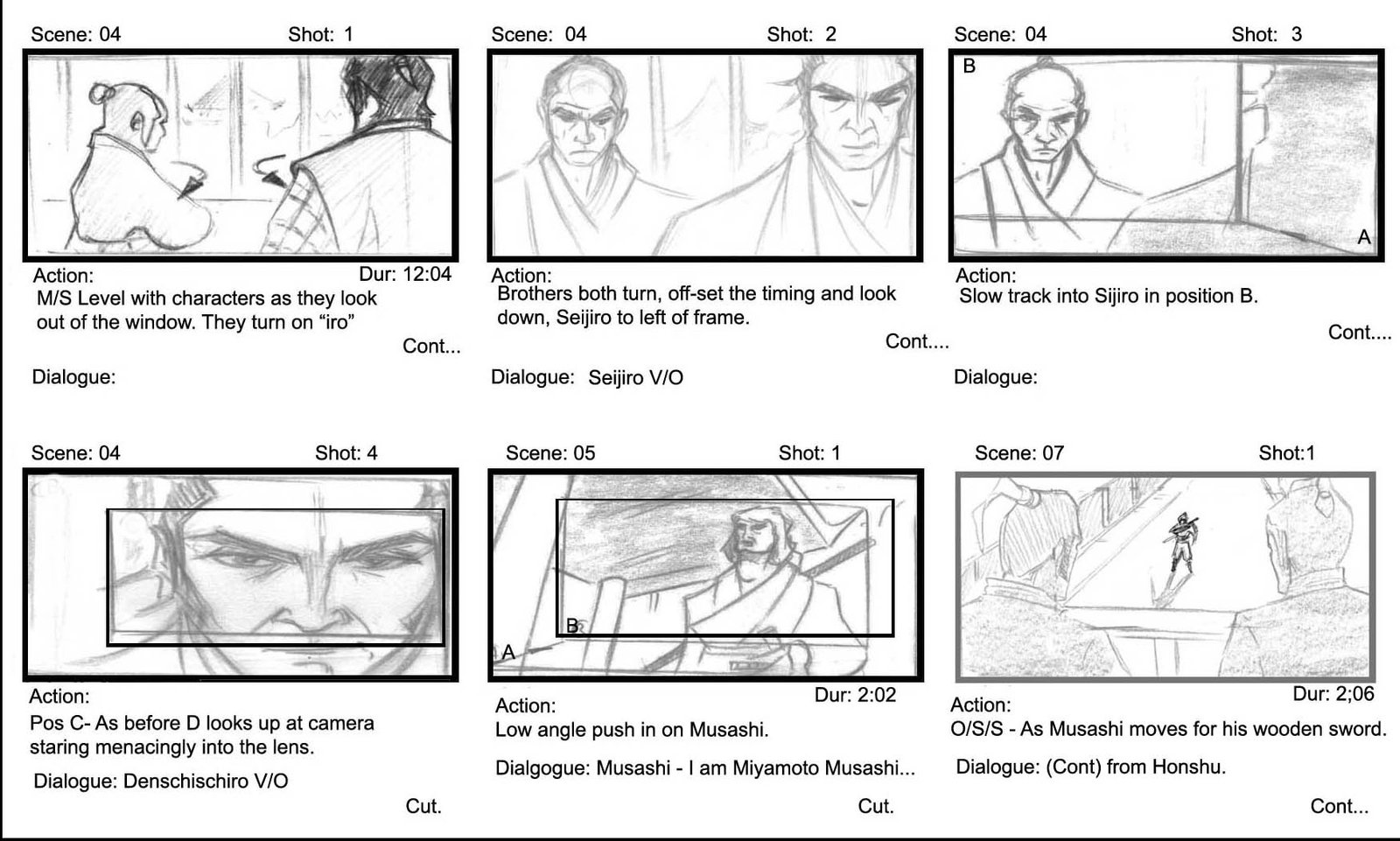 Scene: 04 Shot: 1

Action: Dur: 12:04
M/S Level with characters as they look out of the window. They turn on “iro”

Cont...

Dialogue:

Scene: 04 Shot: 2

Action:
Brothers both turn, off-set the timing and look down, Seijiro to left of frame.

Cont....

Dialogue: Seijiro V/O

Scene: 04 Shot: 3

B

A

Action:
Slow track into Sijiro in position B.

Cont....

Dialogue:

Scene: 04 Shot: 4

Action:
Pos C- As before D looks up at camera staring menacingly into the lens.

Dialogue: Denschischiro V/O

Cut.

Scene: 05 Shot: 1

B

A

Action: Dur: 2:02
Low angle push in on Musashi.

Dialgogue: Musashi - I am Miyamoto Musashi...

Cut.

Scene: 07 Shot:1

Action: Dur: 2;06
O/S/S - As Musashi moves for his wooden sword.

Dialogue: (Cont) from Honshu.

Cont...