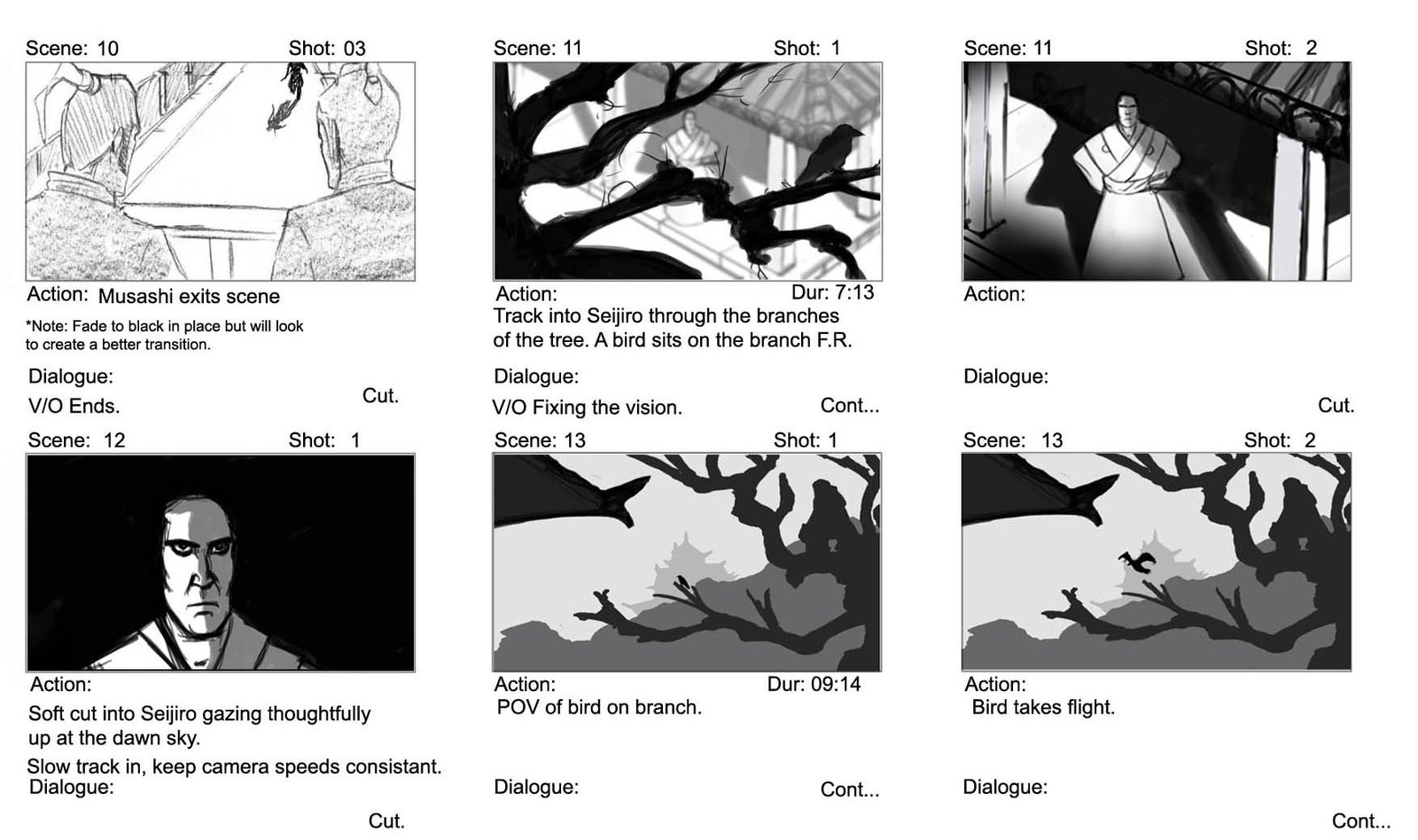 Scene: 10 Shot: 03

Action: Musashi exits scene

*Note: Fade to black in place but will look to create a better transition.

Dialogue:

V/O Ends.

Cut.

Scene: 11 Shot: 1

Action: Dur: 7:13

Track into Seijiro through the branches of the tree. A bird sits on the branch F.R.

Dialogue:

V/O Fixing the vision.

Cont...

Scene: 11 Shot: 2

Action:

Dialogue:

Cut.

Scene: 12 Shot: 1

Action:

Soft cut into Seijiro gazing thoughtfully up at the dawn sky.

Slow track in, keep camera speeds consistant.

Dialogue:

Cut.

Scene: 13 Shot: 1

Action: Dur: 09:14

POV of bird on branch.

Dialogue:

Cont...

Scene: 13 Shot: 2

Action:

Bird takes flight.

Dialogue:

Cont...