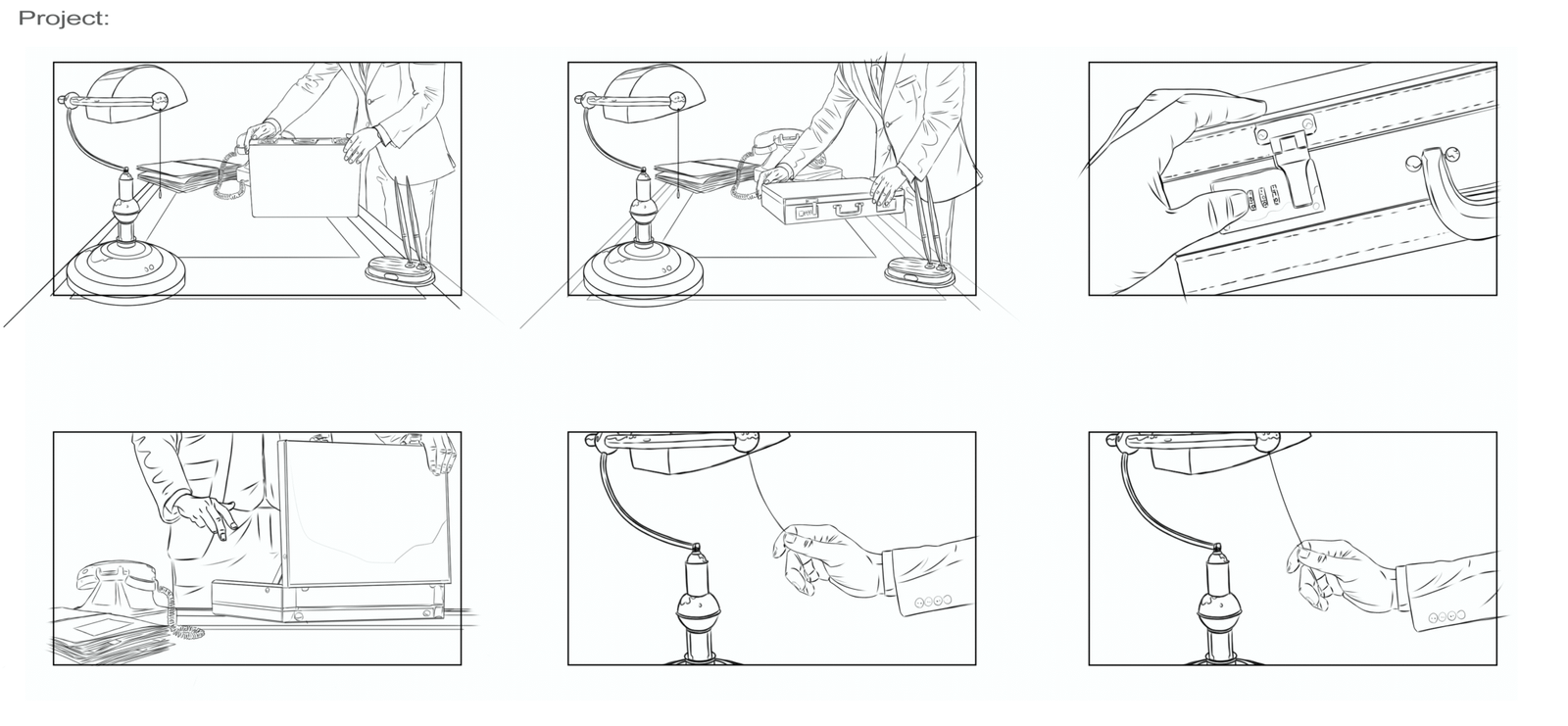 Project: