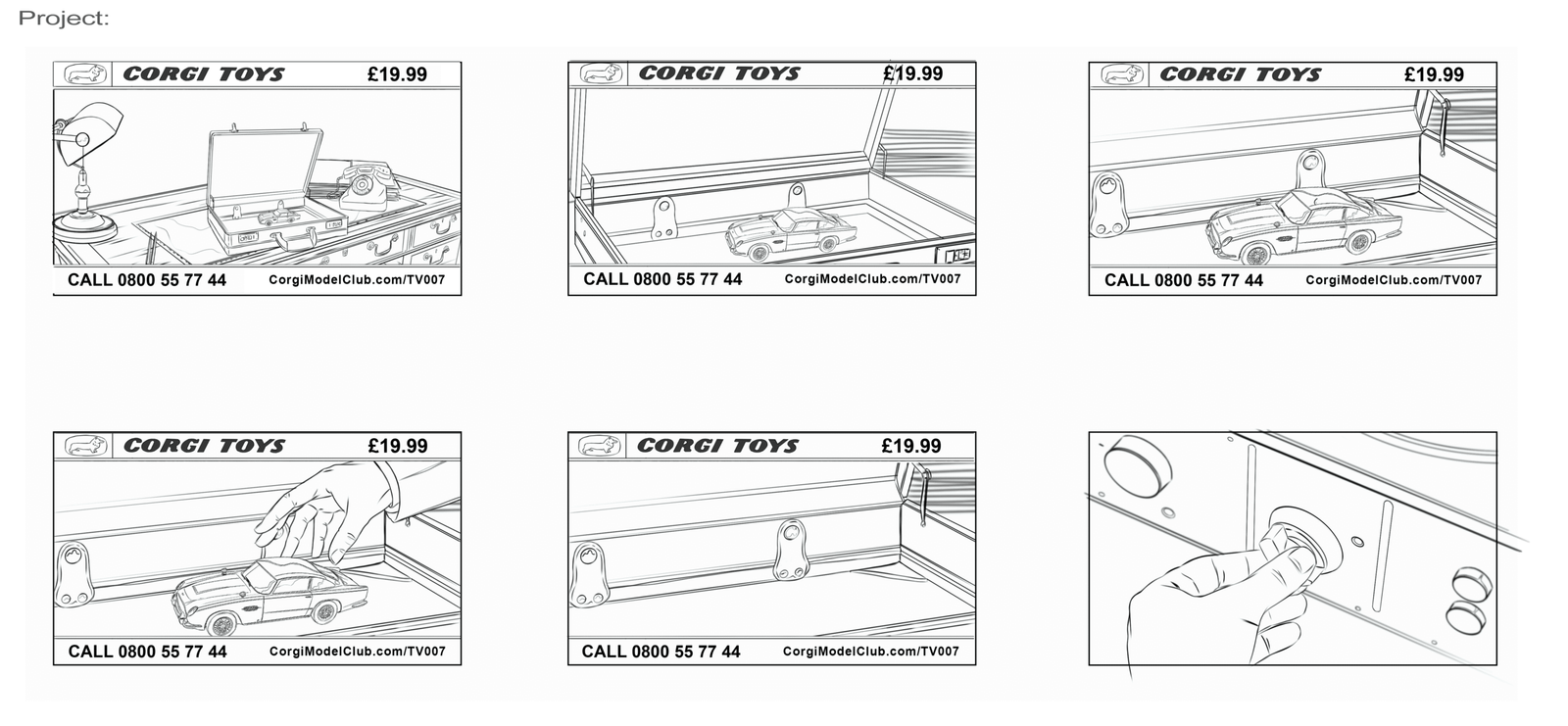 Project:

CORGI TOYS £19.99
CALL 0800 55 77 44 CorgiModelClub.com/TV007

CORGI TOYS £19.99
CALL 0800 55 77 44 CorgiModelClub.com/TV007

CORGI TOYS £19.99
CALL 0800 55 77 44 CorgiModelClub.com/TV007

CORGI TOYS £19.99
CALL 0800 55 77 44 CorgiModelClub.com/TV007

CORGI TOYS £19.99
CALL 0800 55 77 44 CorgiModelClub.com/TV007