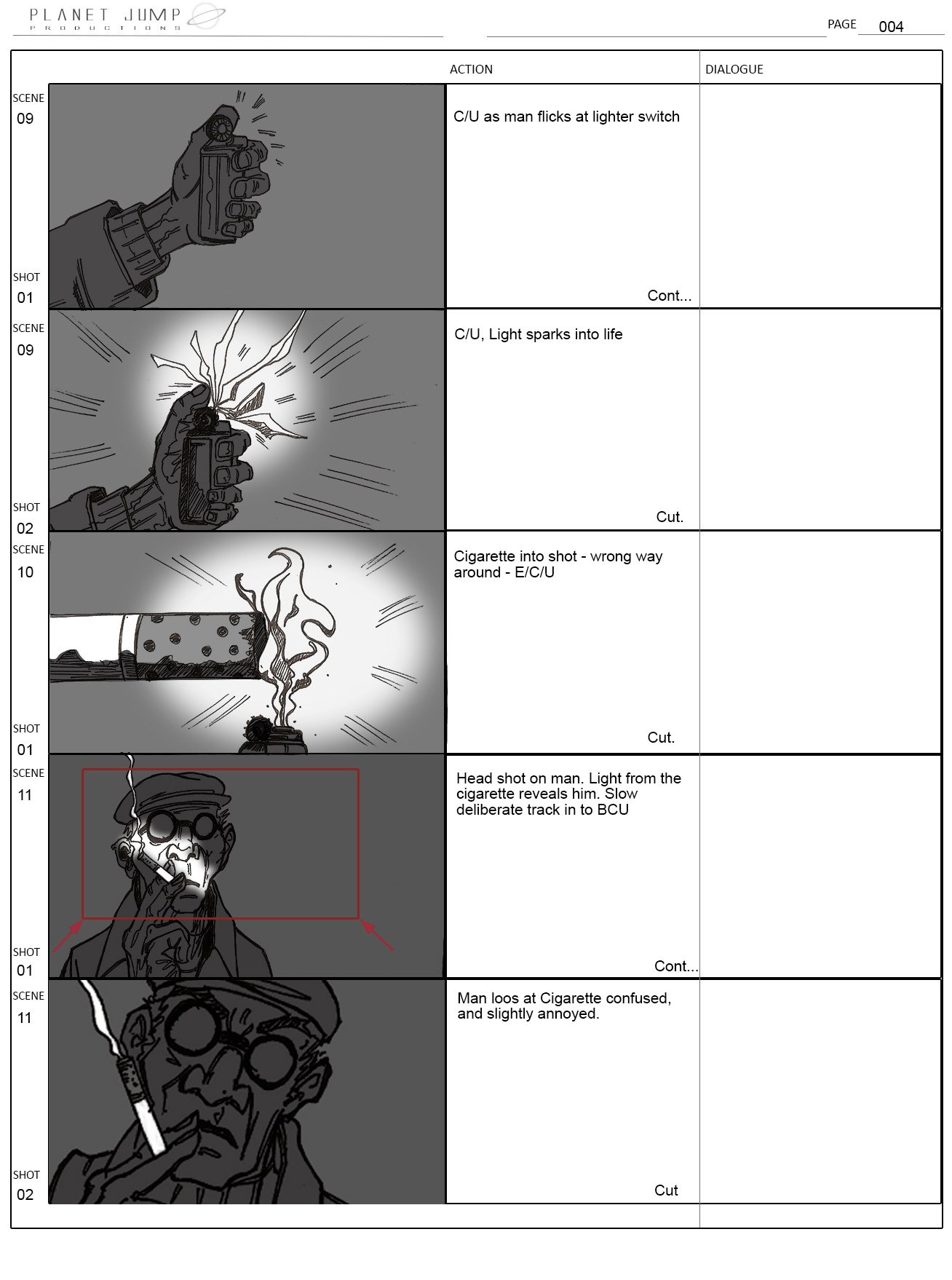 PLANET JUMP
PRODUCTIONS

PAGE 004

ACTION

DIALOGUE

SCENE 09

SHOT 01

C/U as man flicks at lighter switch

Cont...

SCENE 09

SHOT 02

C/U, Light sparks into life

Cut.

SCENE 10

SHOT 01

Cigarette into shot - wrong way around - E/C/U

Cut.

SCENE 11

SHOT 01

Head shot on man. Light from the cigarette reveals him. Slow deliberate track in to BCU

Cont...

SCENE 11

SHOT 02

Man loos at Cigarette confused, and slightly annoyed.

Cut