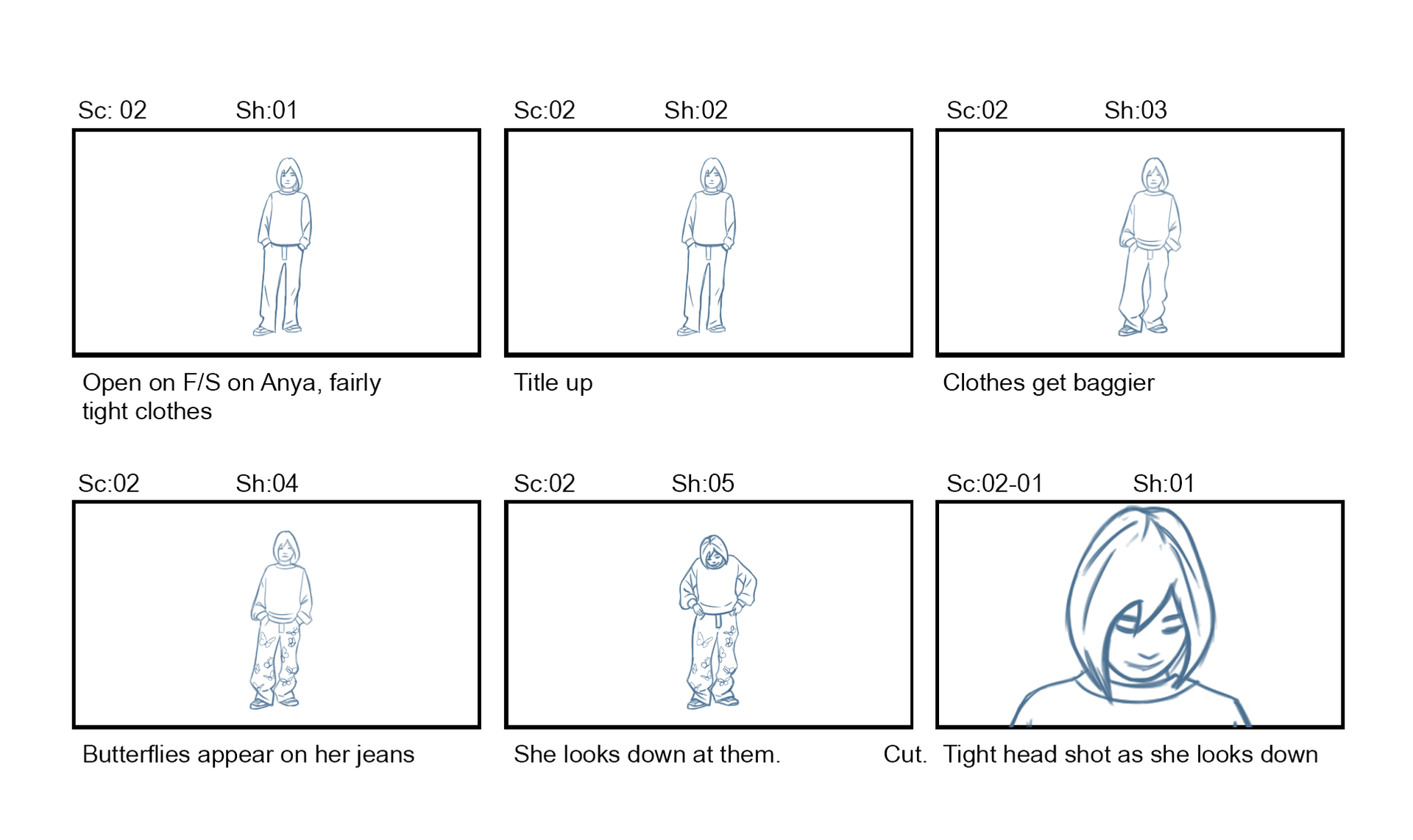 Sc: 02 Sh:01

Open on F/S on Anya, fairly tight clothes

Sc:02 Sh:02

Title up

Sc:02 Sh:03

Clothes get baggier

Sc:02 Sh:04

Butterflies appear on her jeans

Sc:02 Sh:05

She looks down at them. Cut.

Sc:02-01 Sh:01

Tight head shot as she looks down