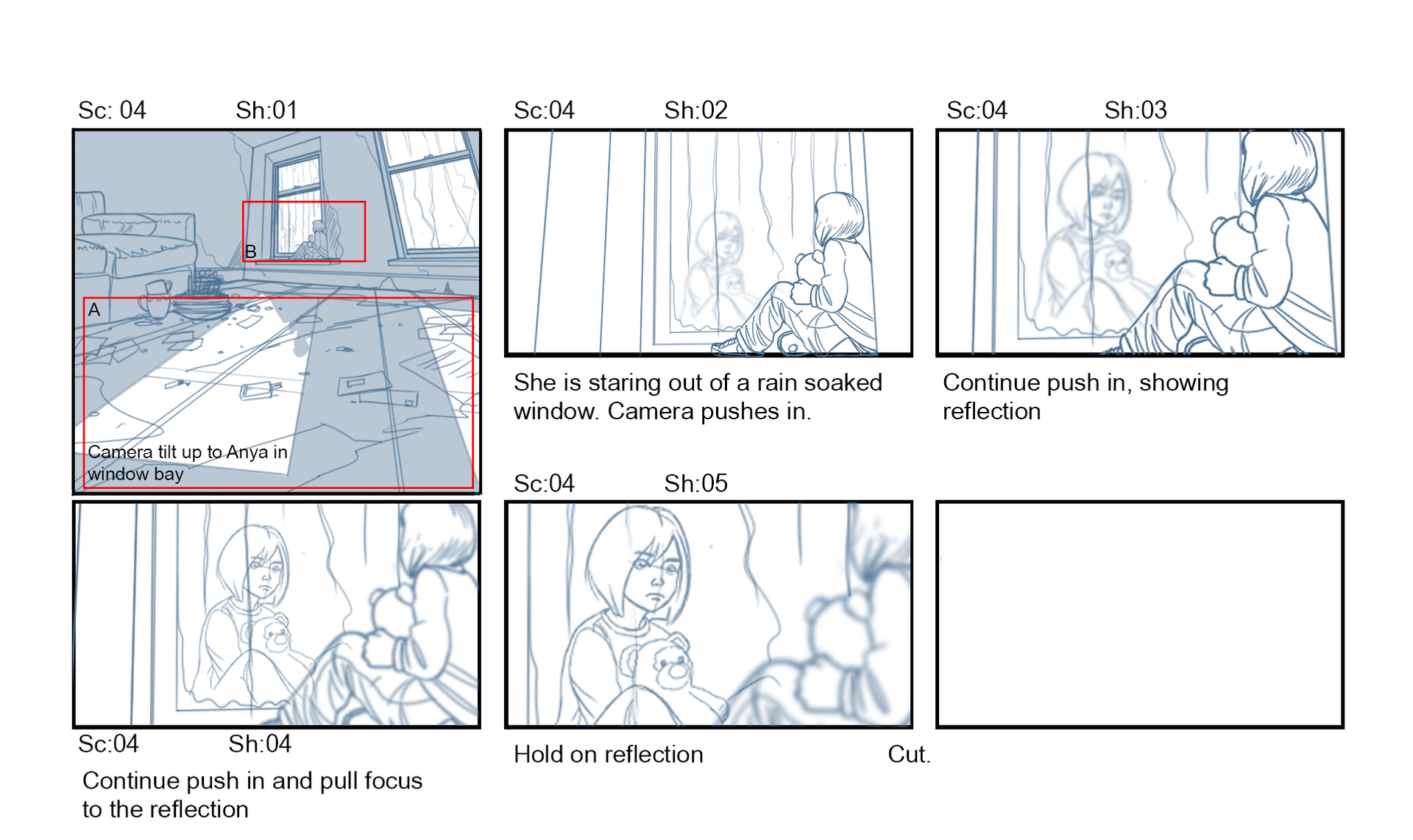 Sc: 04 Sh:01

B

A

Camera tilt up to Anya in window bay

Sc:04 Sh:02

She is staring out of a rain soaked window. Camera pushes in.

Sc:04 Sh:03

Continue push in, showing reflection

Sc:04 Sh:04

Continue push in and pull focus to the reflection

Sc:04 Sh:05

Hold on reflection Cut.