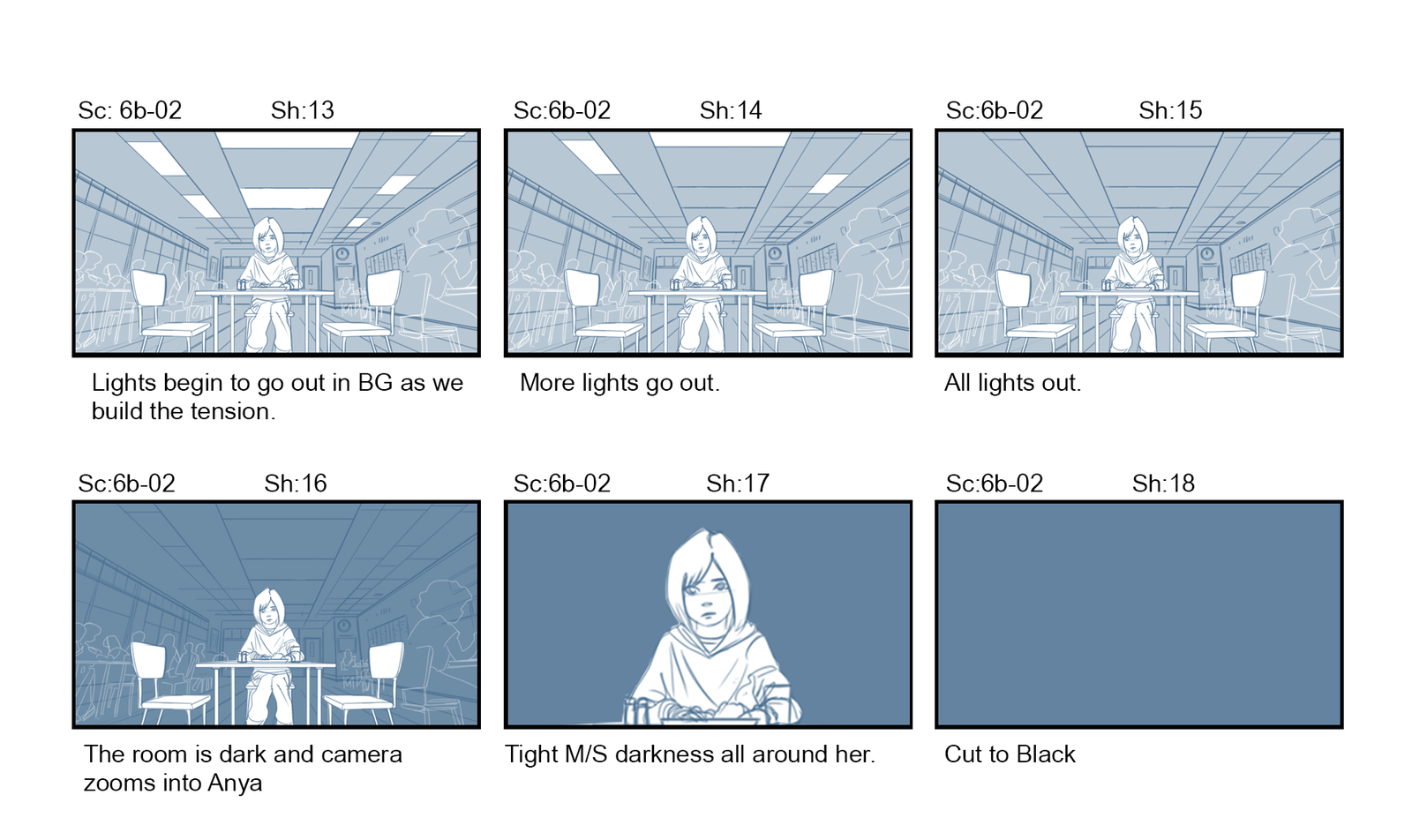 Sc: 6b-02 Sh:13

Lights begin to go out in BG as we build the tension.

Sc:6b-02 Sh:14

More lights go out.

Sc:6b-02 Sh:15

All lights out.

Sc:6b-02 Sh:16

The room is dark and camera zooms into Anya

Sc:6b-02 Sh:17

Tight M/S darkness all around her.

Sc:6b-02 Sh:18

Cut to Black