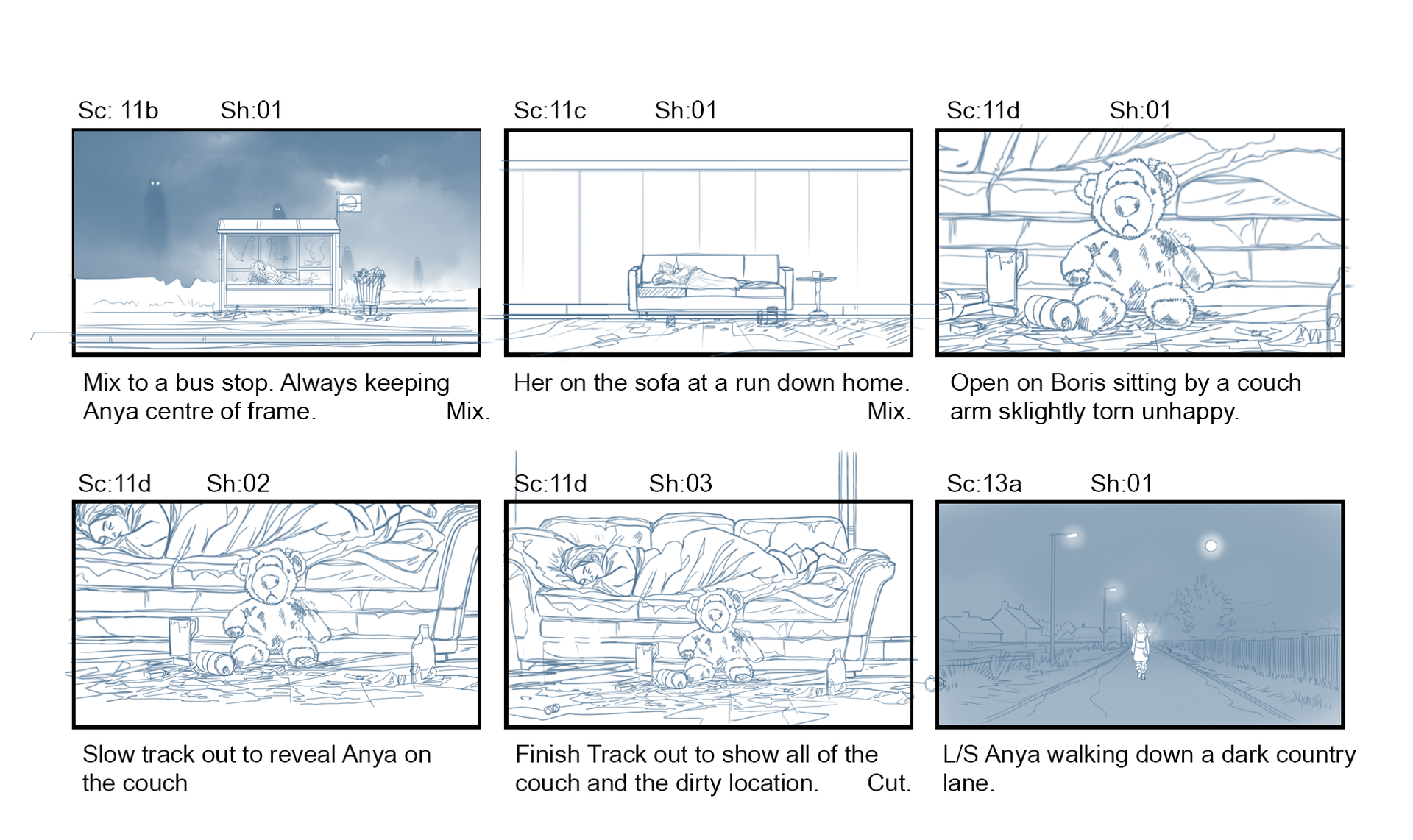 Sc: 11b Sh:01

Mix to a bus stop. Always keeping Anya centre of frame. Mix.

Sc:11c Sh:01

Her on the sofa at a run down home. Mix.

Sc:11d Sh:01

Open on Boris sitting by a couch arm sklightly torn unhappy.

Sc:11d Sh:02

Slow track out to reveal Anya on the couch

Sc:11d Sh:03

Finish Track out to show all of the couch and the dirty location. Cut.

Sc:13a Sh:01

L/S Anya walking down a dark country lane.