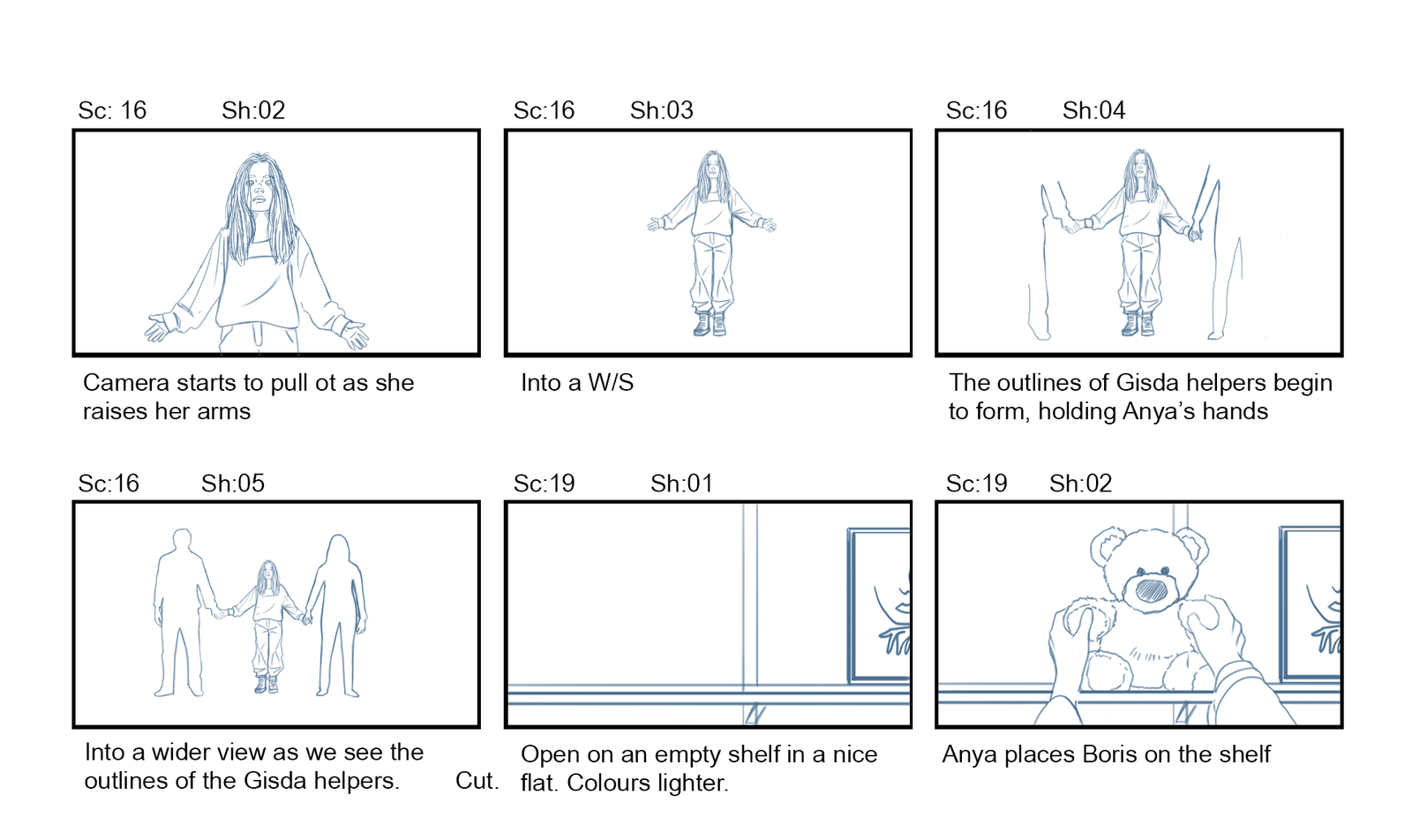 Sc: 16 Sh:02

Camera starts to pull ot as she raises her arms

Sc:16 Sh:03

Into a W/S

Sc:16 Sh:04

The outlines of Gisda helpers begin to form, holding Anya's hands

Sc:16 Sh:05

Into a wider view as we see the outlines of the Gisda helpers. Cut.

Sc:19 Sh:01

Open on an empty shelf in a nice flat. Colours lighter.

Sc:19 Sh:02

Anya places Boris on the shelf