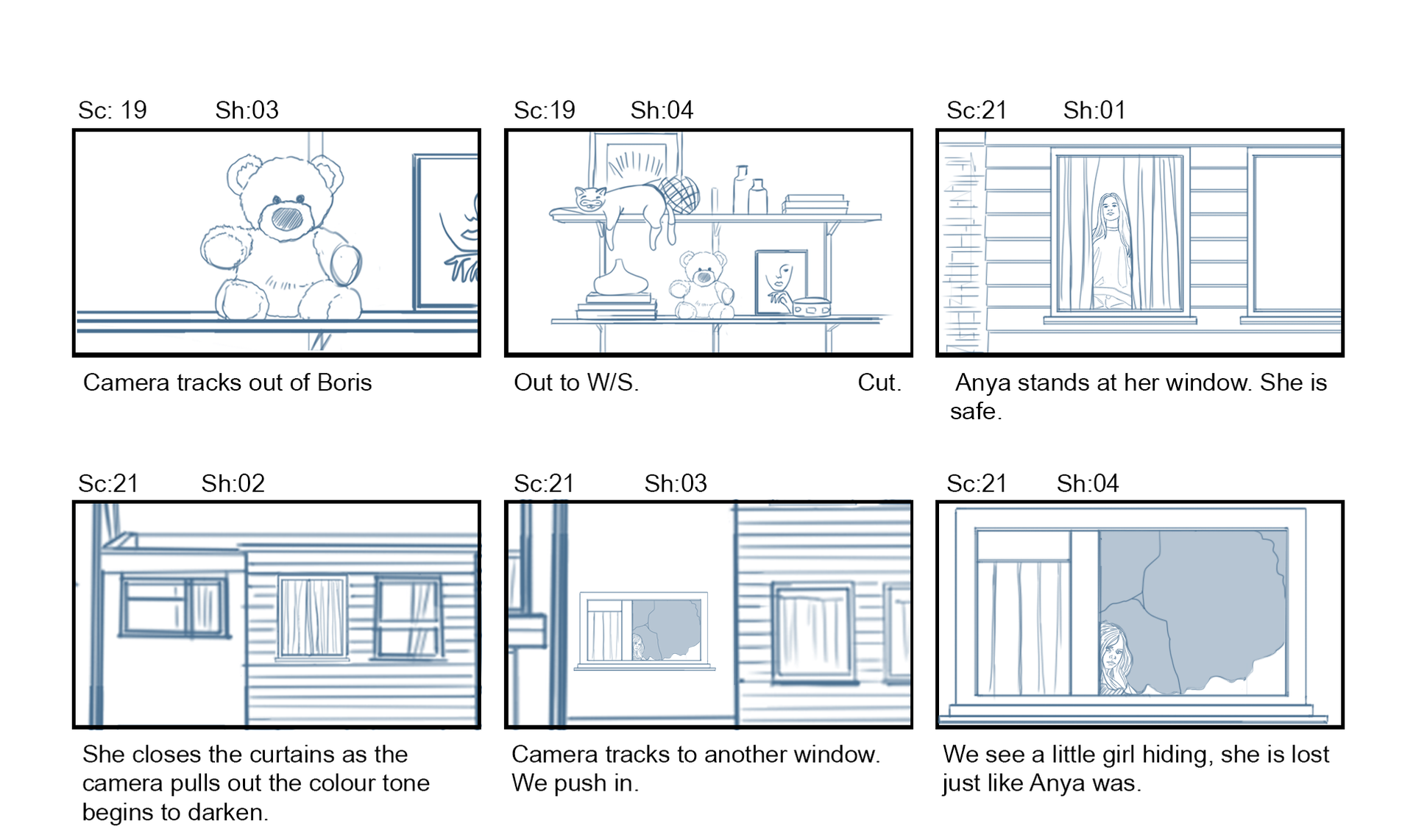 Sc: 19 Sh:03

Camera tracks out of Boris

Sc:19 Sh:04

Out to W/S. Cut.

Sc:21 Sh:01

Anya stands at her window. She is safe.

Sc:21 Sh:02

She closes the curtains as the camera pulls out the colour tone begins to darken.

Sc:21 Sh:03

Camera tracks to another window. We push in.

Sc:21 Sh:04

We see a little girl hiding, she is lost just like Anya was.