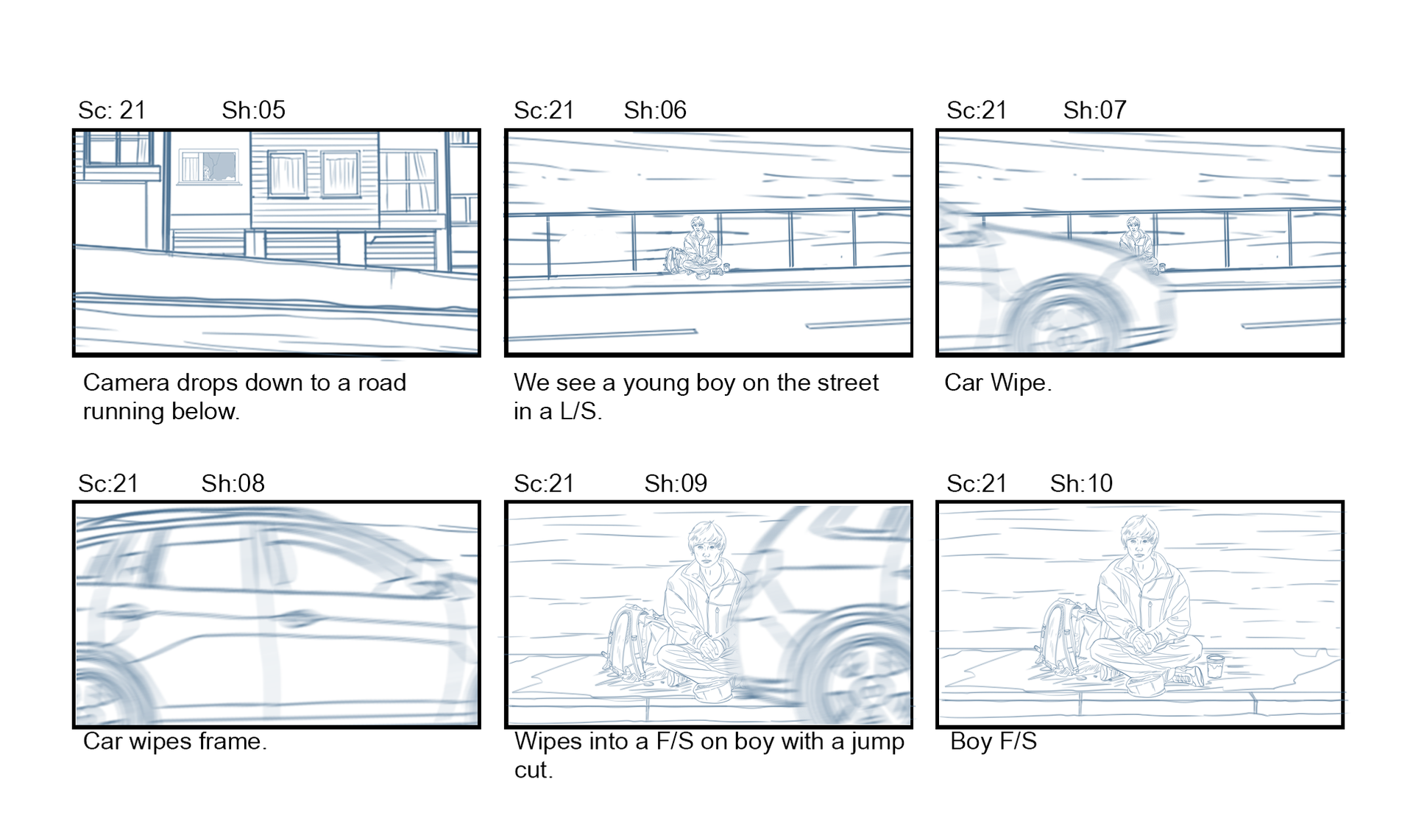 Sc: 21 Sh:05

Camera drops down to a road running below.

Sc:21 Sh:06

We see a young boy on the street in a L/S.

Sc:21 Sh:07

Car Wipe.

Sc:21 Sh:08

Car wipes frame.

Sc:21 Sh:09

Wipes into a F/S on boy with a jump cut.

Sc:21 Sh:10

Boy F/S