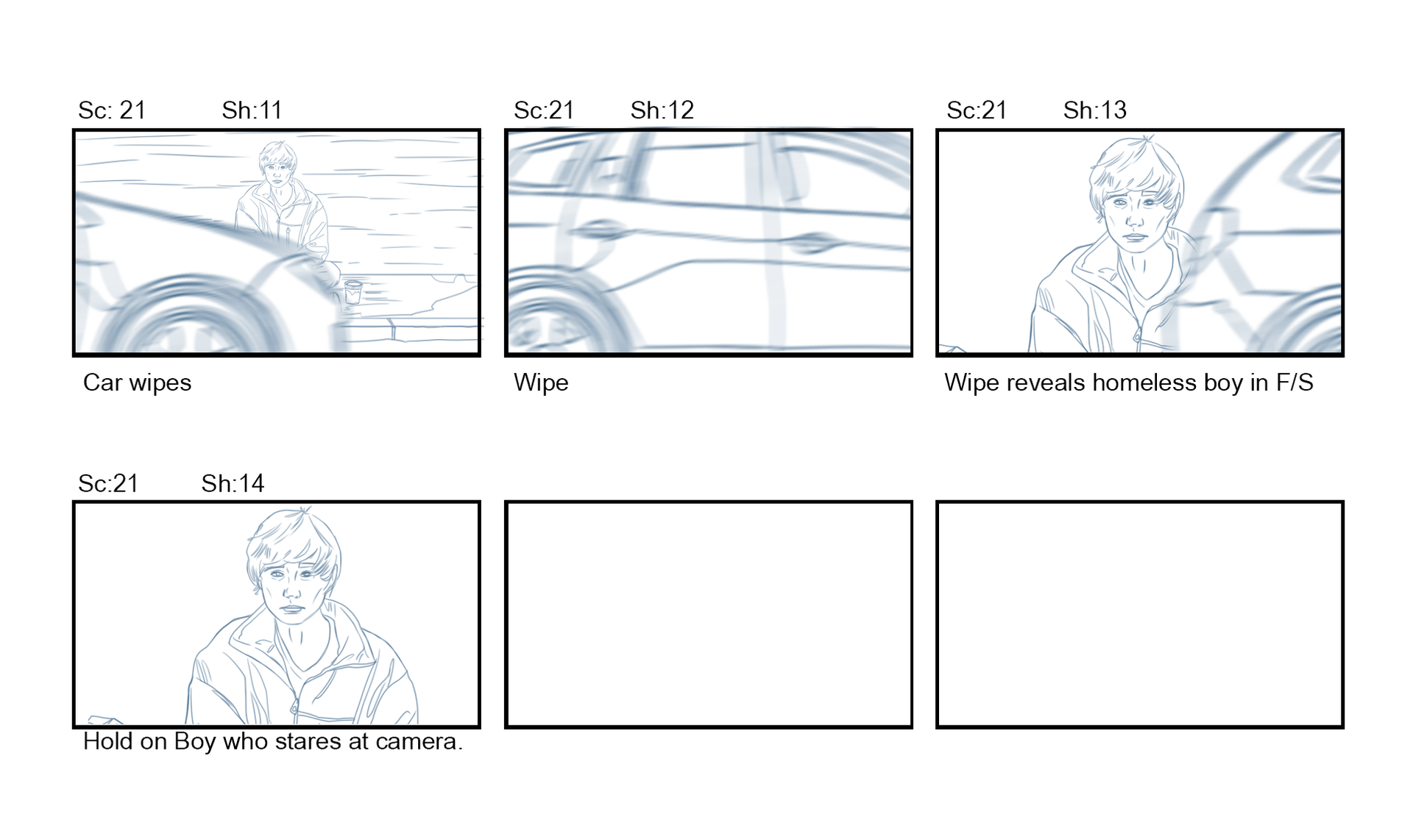 Sc: 21 Sh:11

Car wipes

Sc:21 Sh:12

Wipe

Sc:21 Sh:13

Wipe reveals homeless boy in F/S

Sc:21 Sh:14

Hold on Boy who stares at camera.